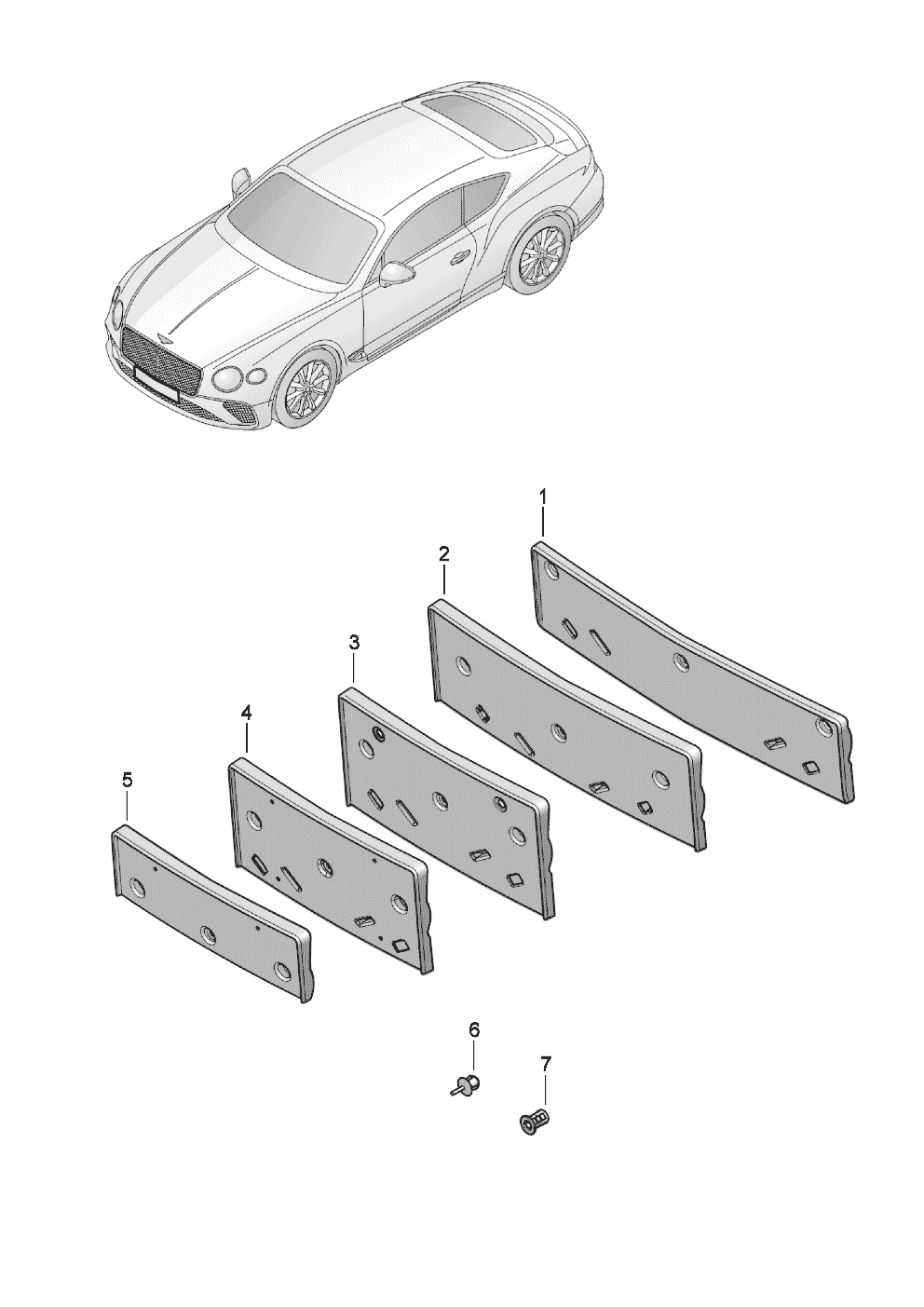 1
2
3
4
5
6
7