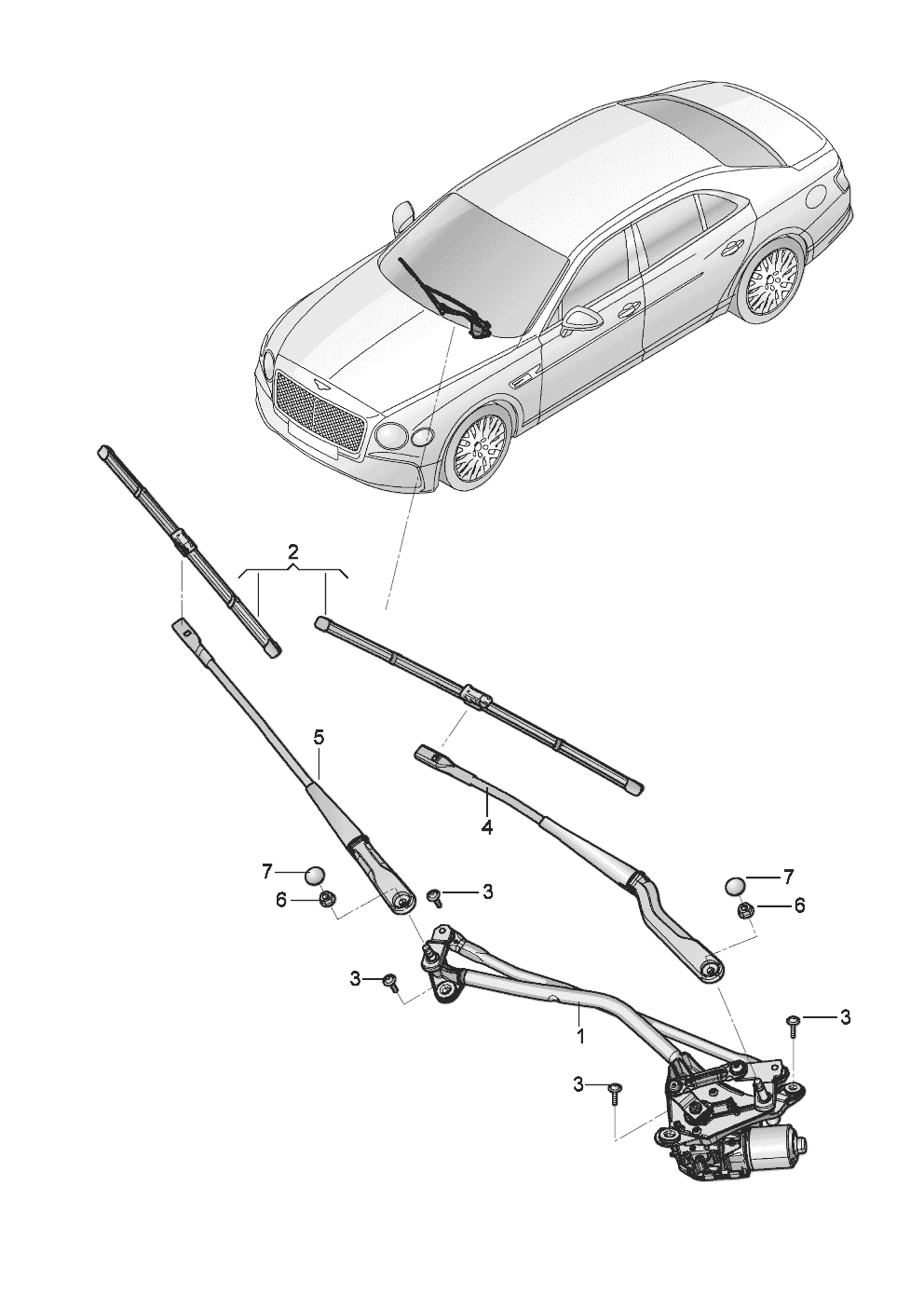 2
5
4
7
6
3
7
6
3
1
3
3