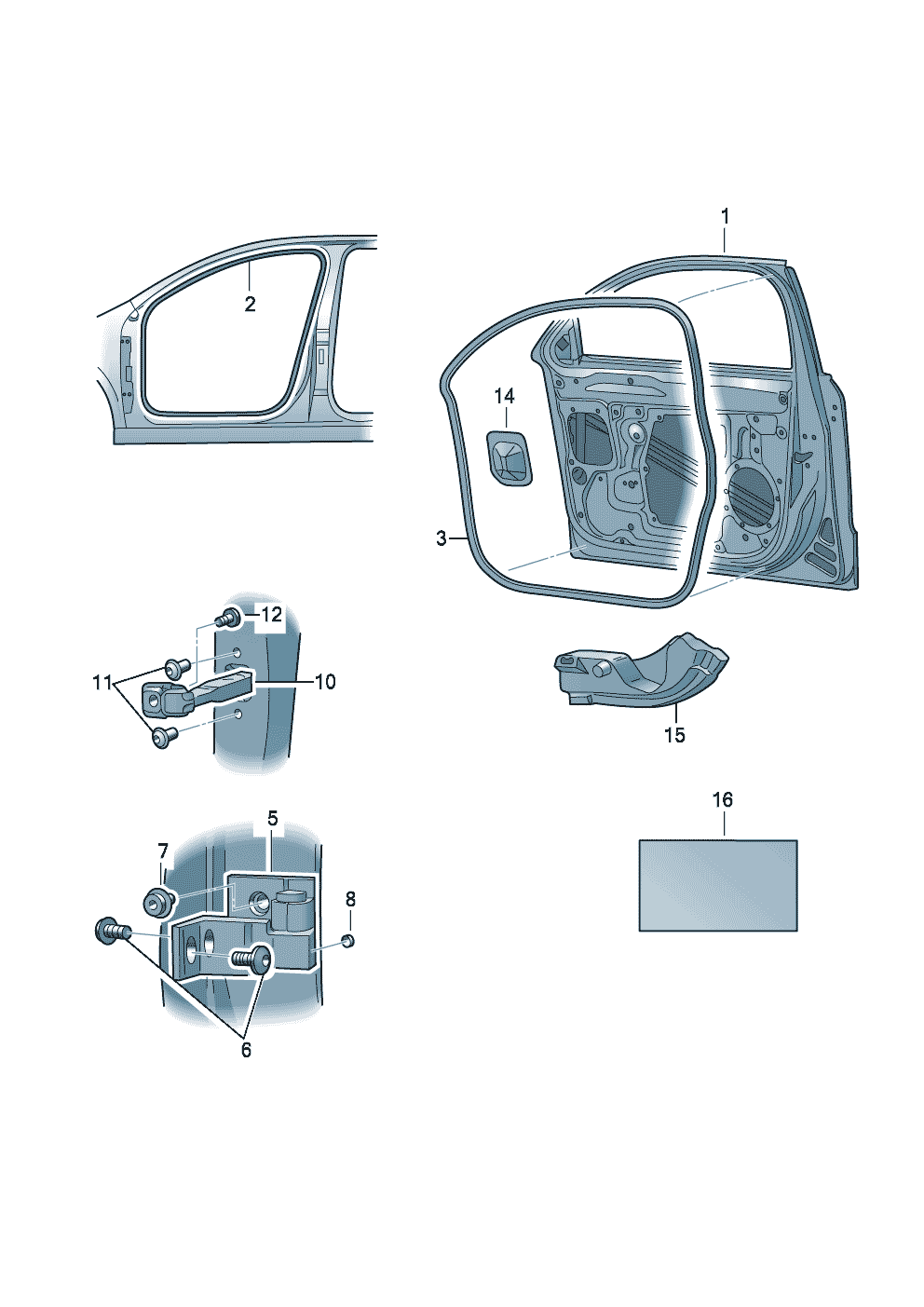 2
1
14
3
12
11
10
15
16
5
7
8
6