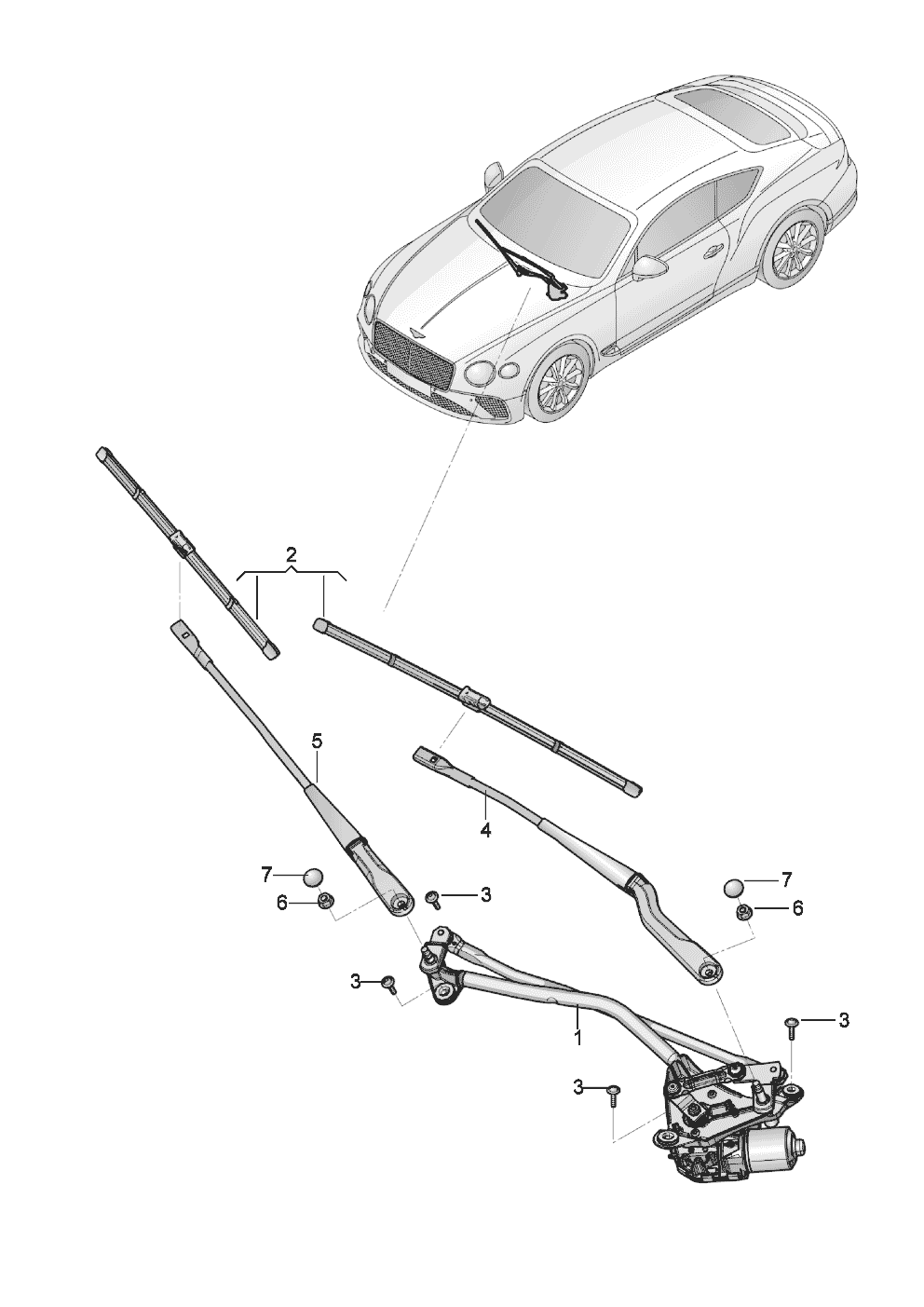 2
5
4
7
6
3
7
6
3
1
3
3