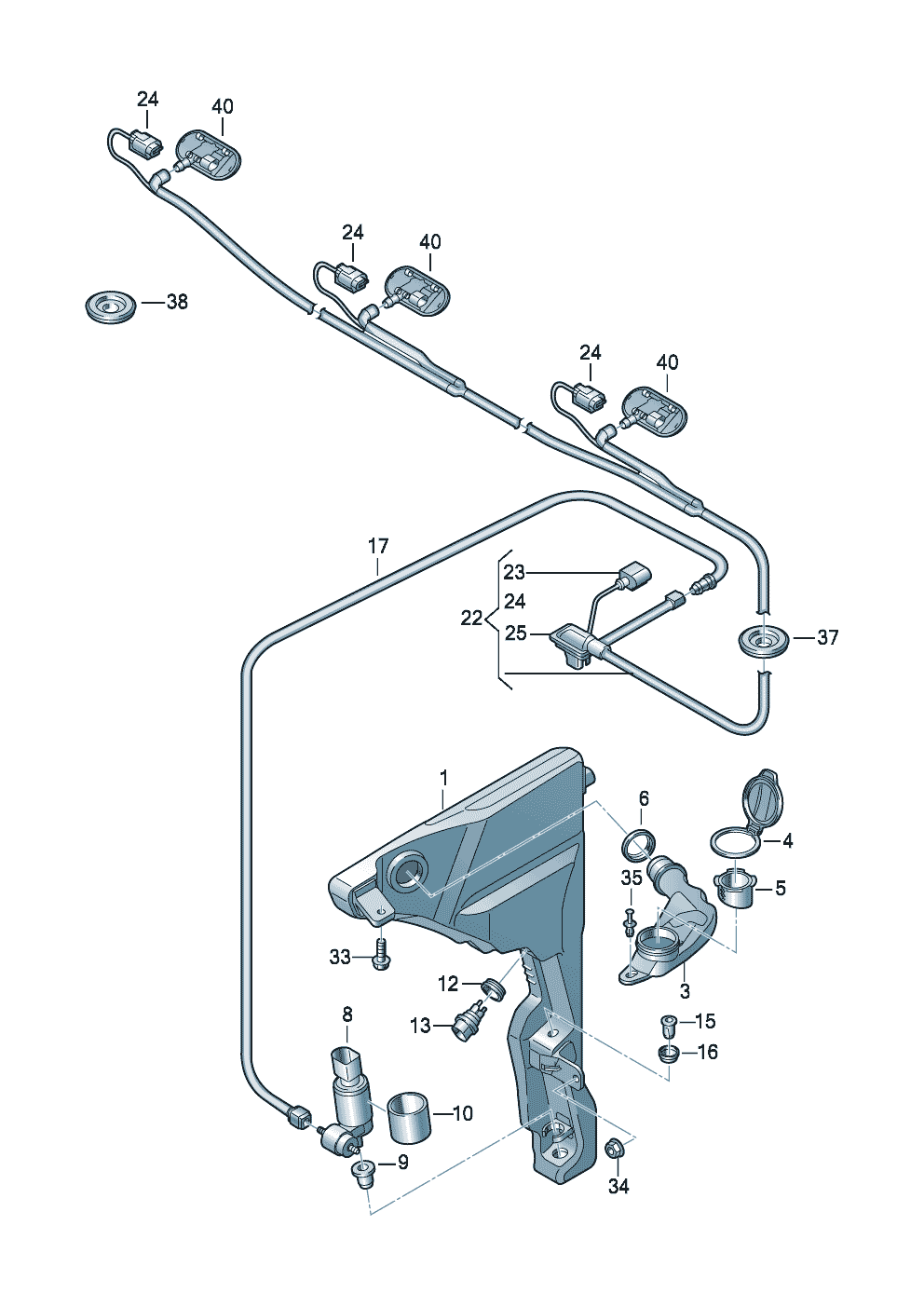 24
40
24
40
38
24
40
17
23
24
22
25
37
1
6
4
35
5
33
3
12
8
13
15
16
10
9
34