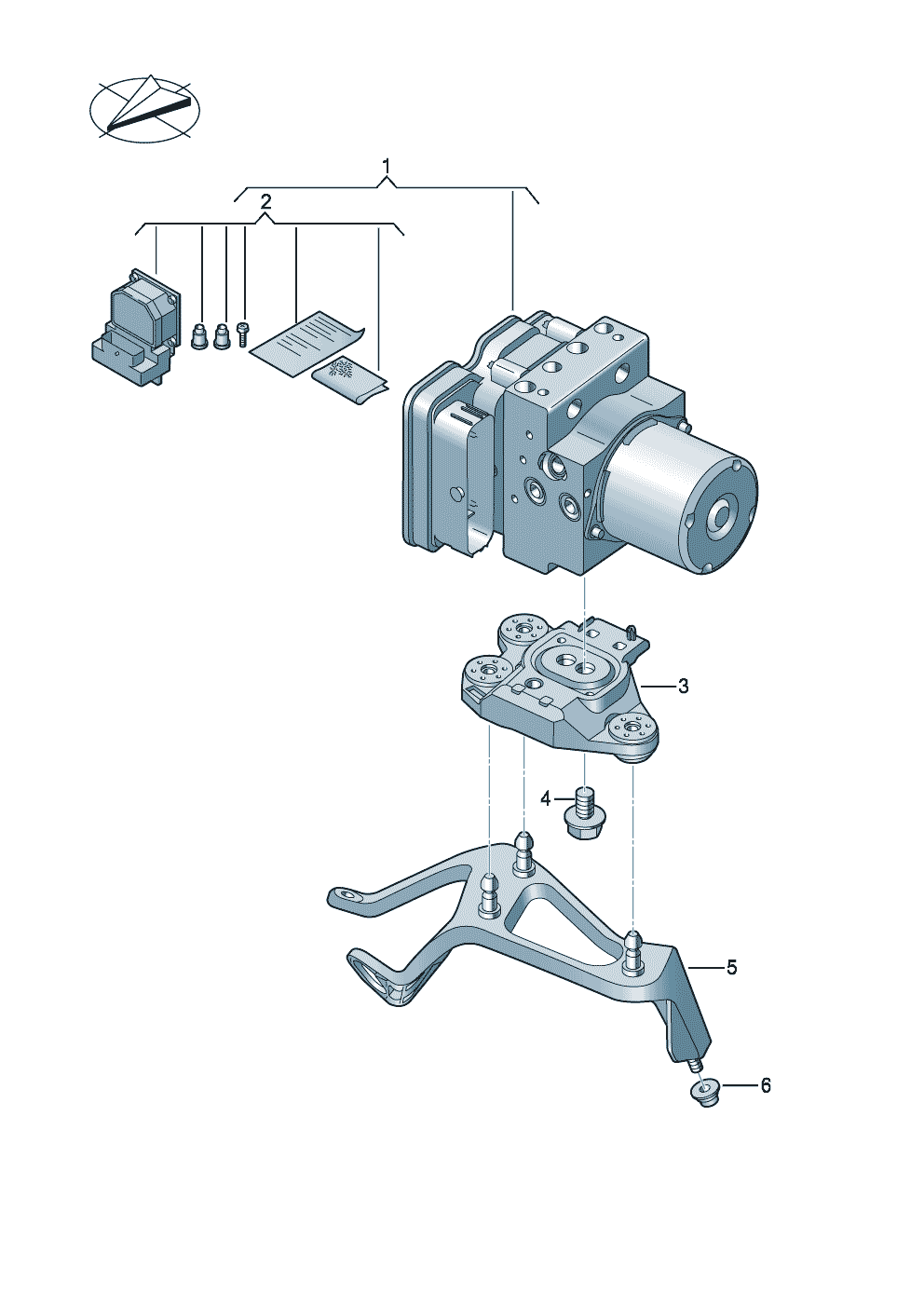 1
2
3
4
5
6