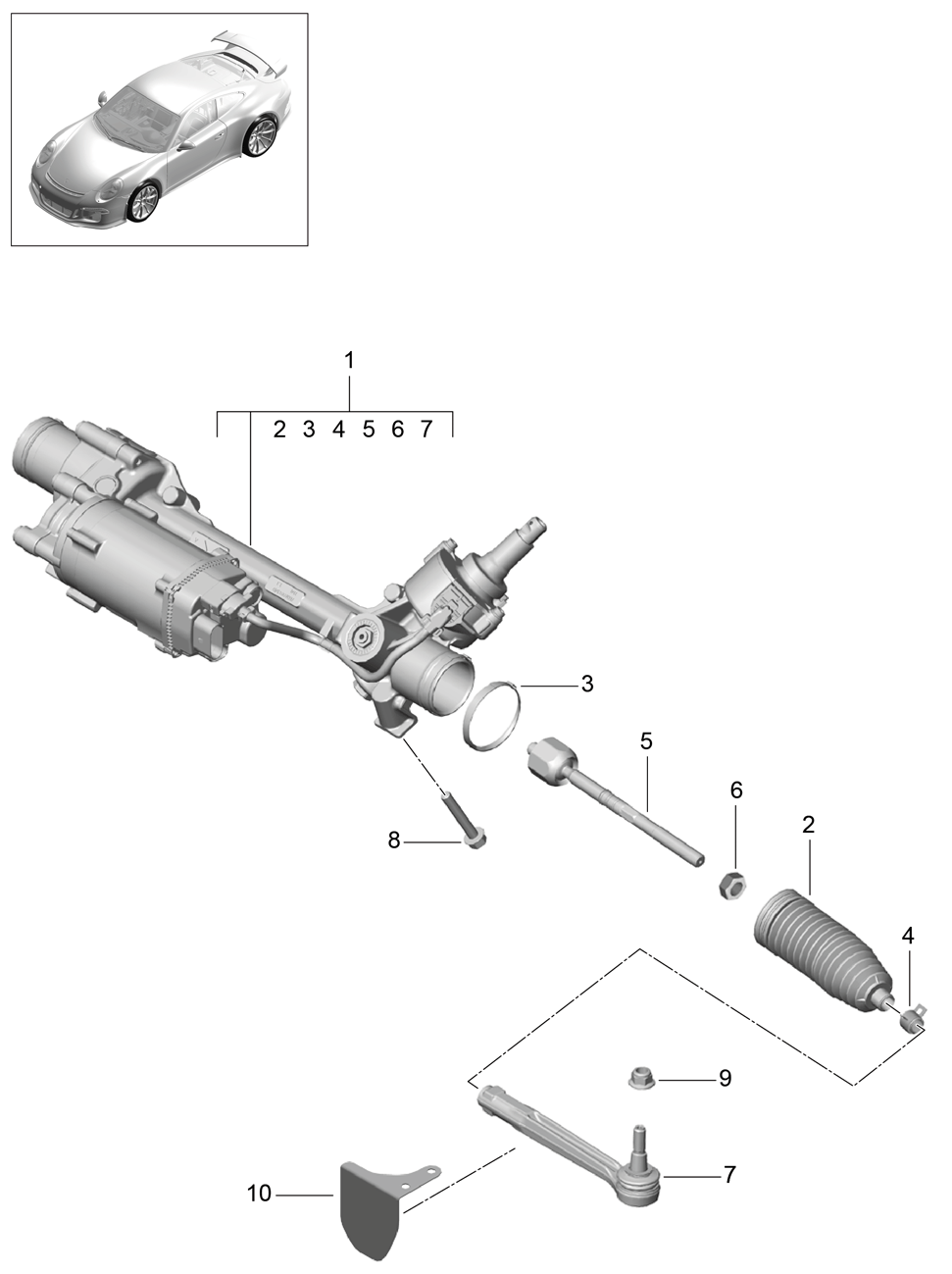 1
2 3 4 5 6 7
3
5
6
2
8
4
9
7
10