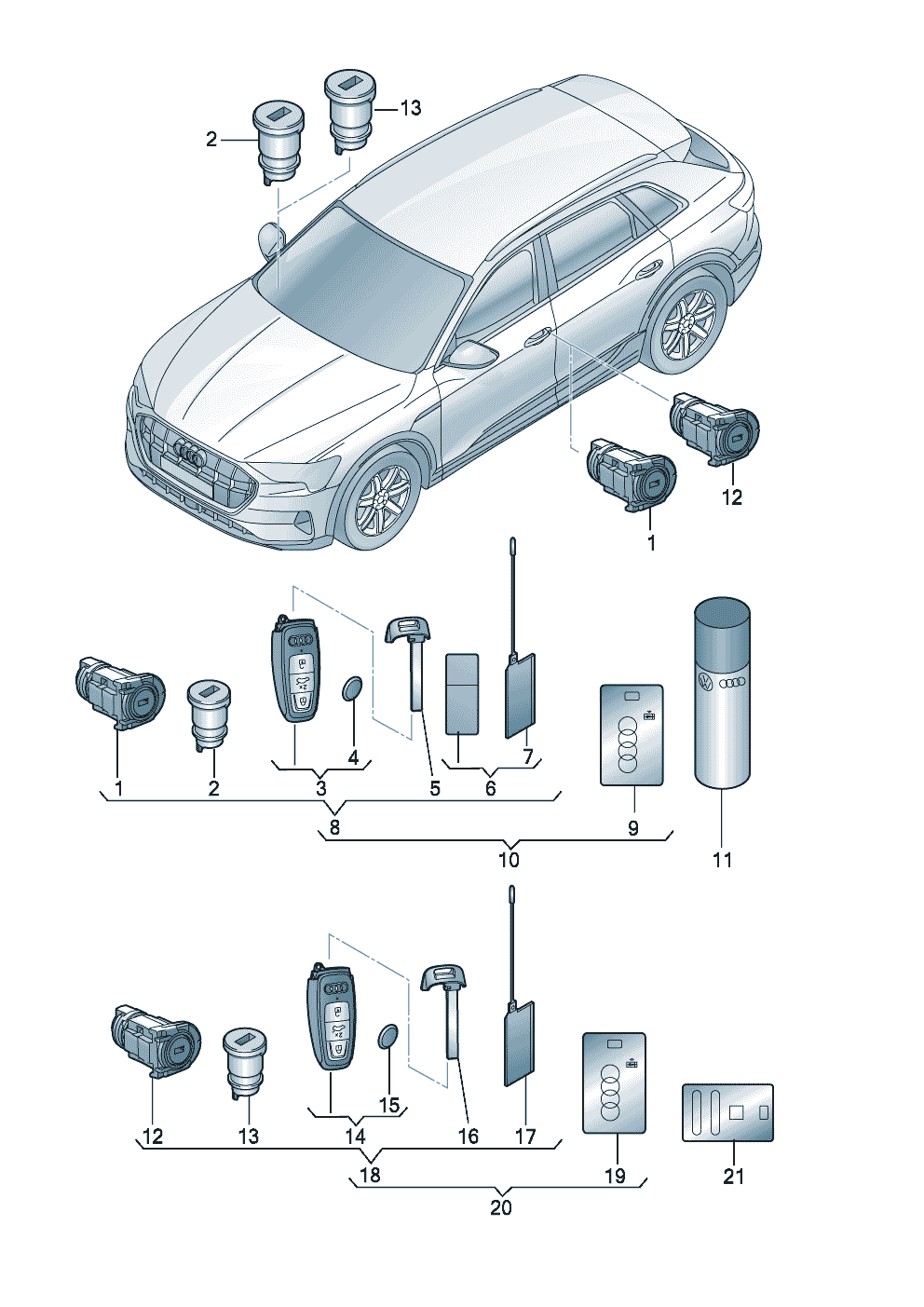 2
13
12
1
1
2
3
4
5
6
7
8
9
10
11
12
13
14
15
16
17
18
19
20
21