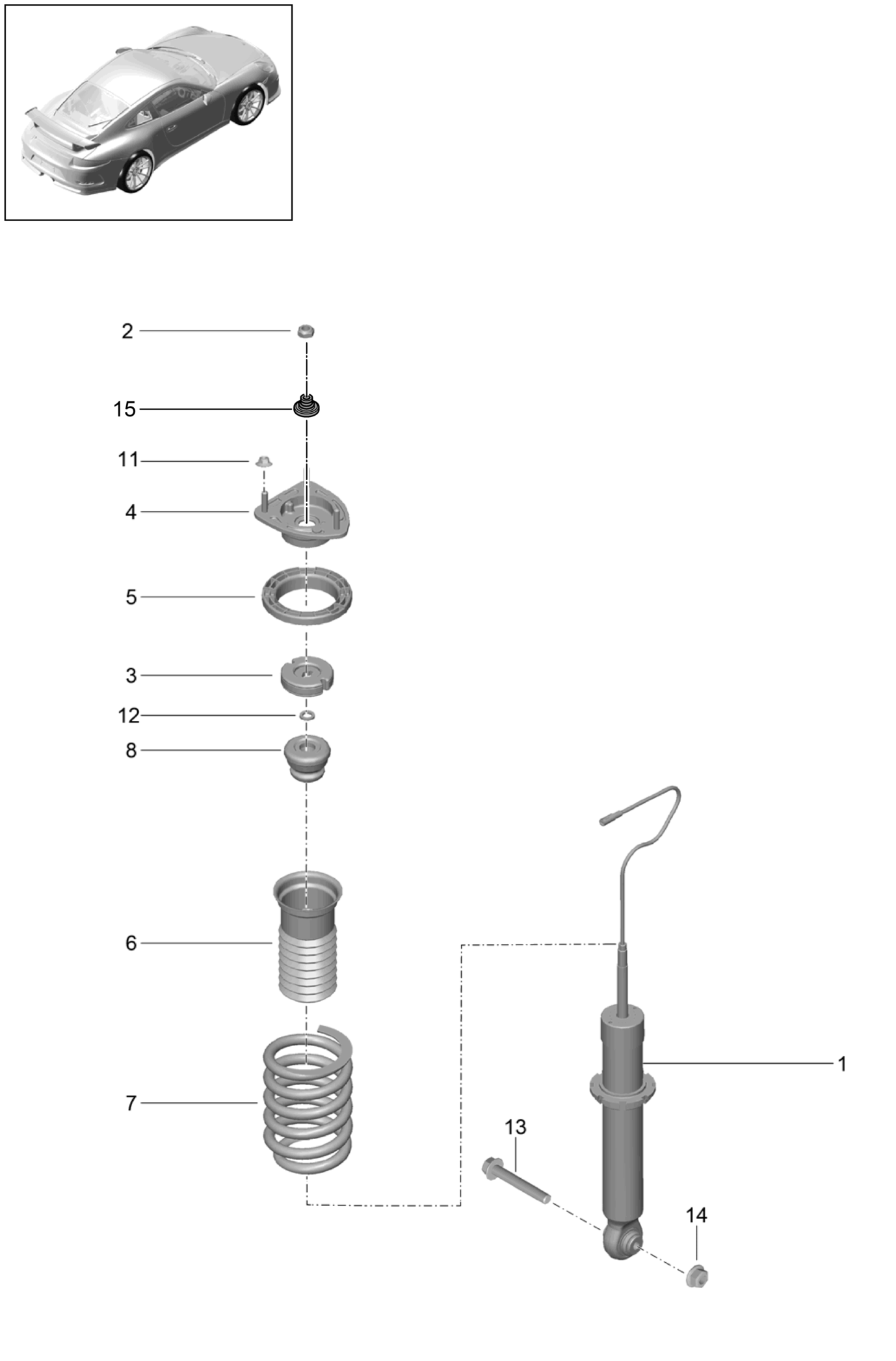 2
15
11
4
5
3
12
8
6
7
1
13
14