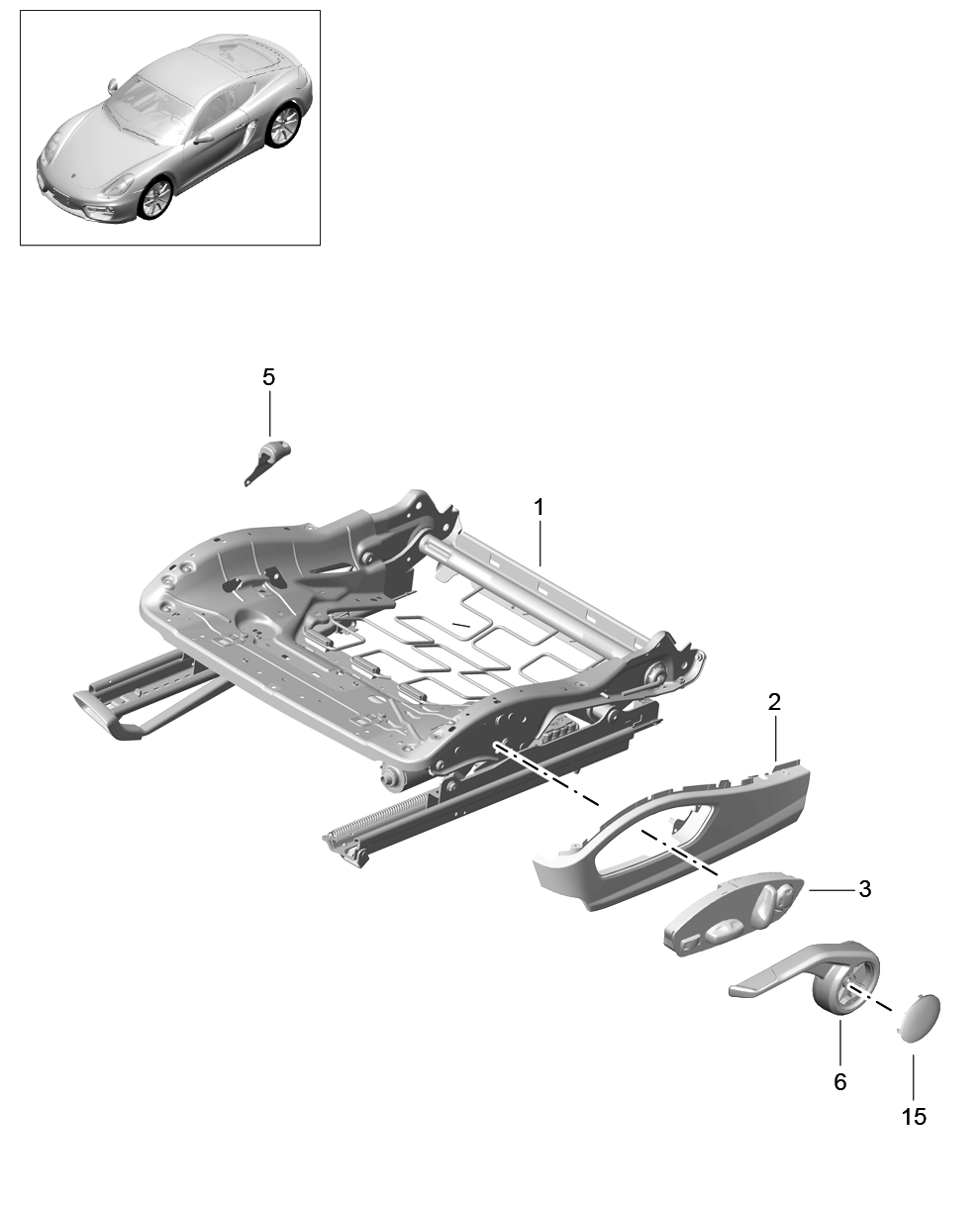 5

1

2

3

6

15