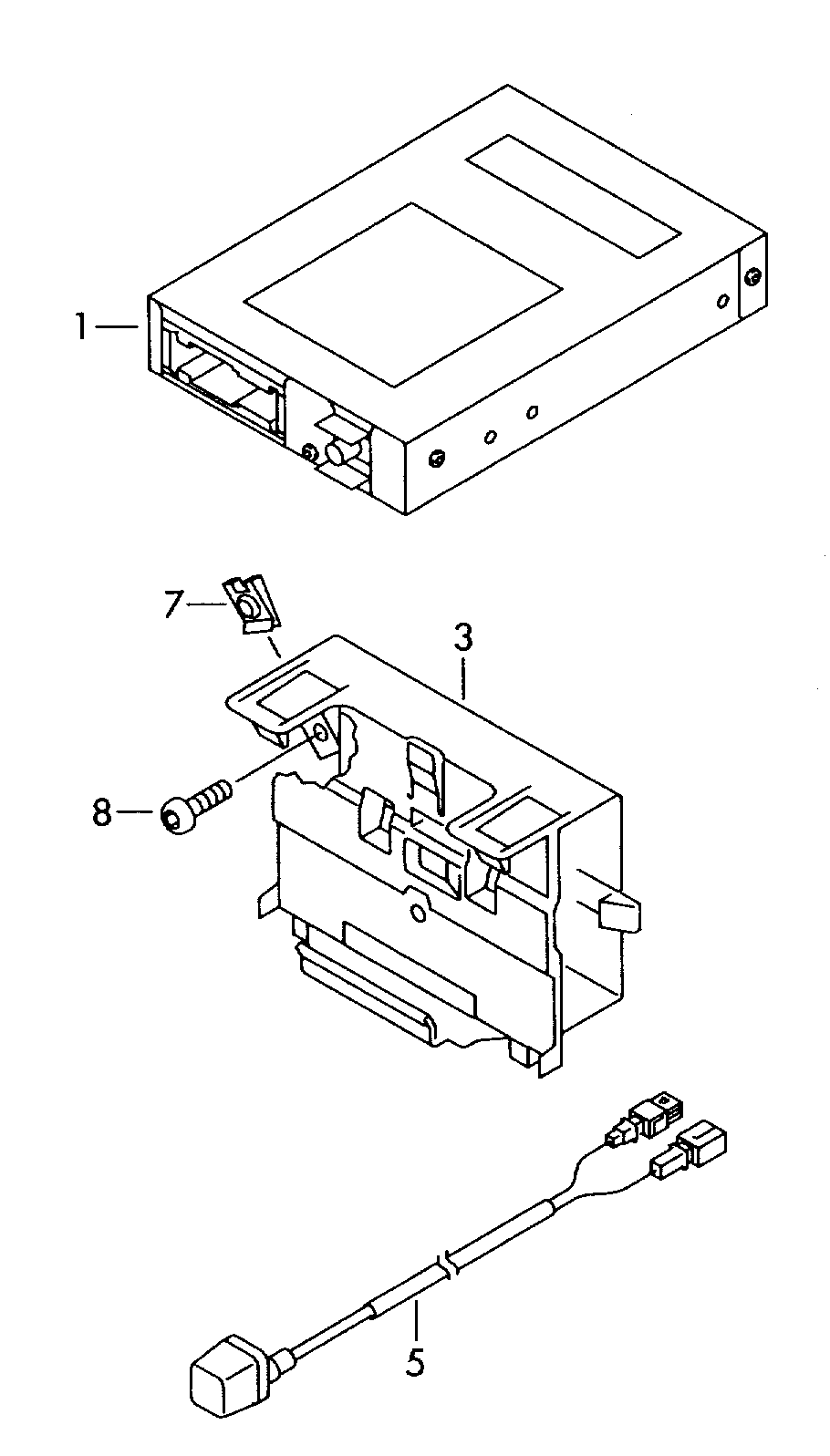 1
7
3
8
5