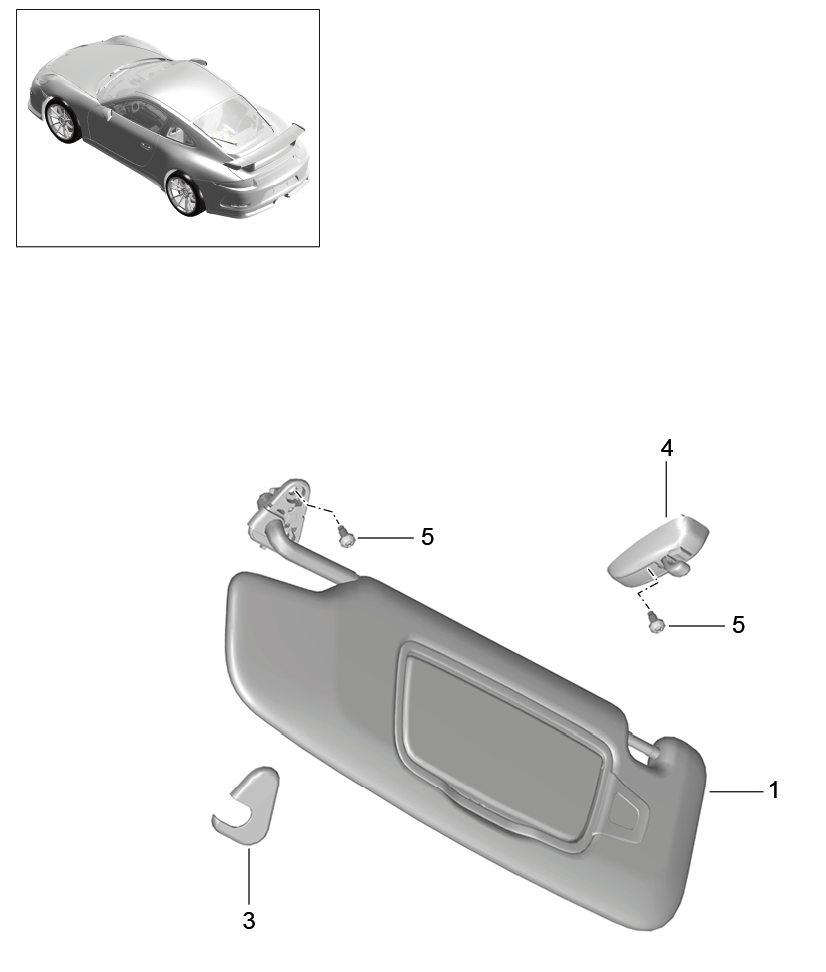 4
5
5
1
3