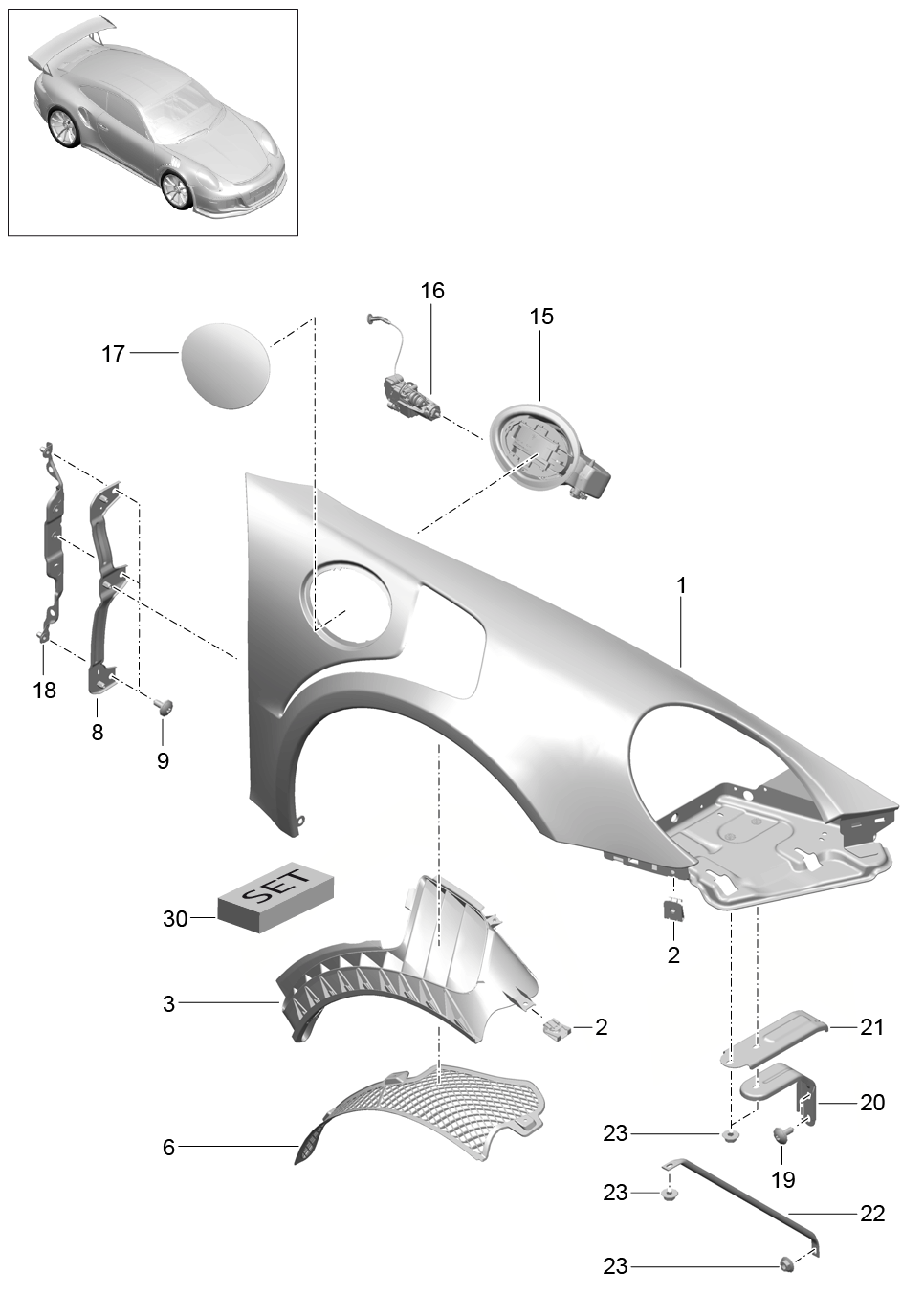 16
15
17
1
18
8
9
SET
30
2
3
2
21
20
6
23
19
23
22
23