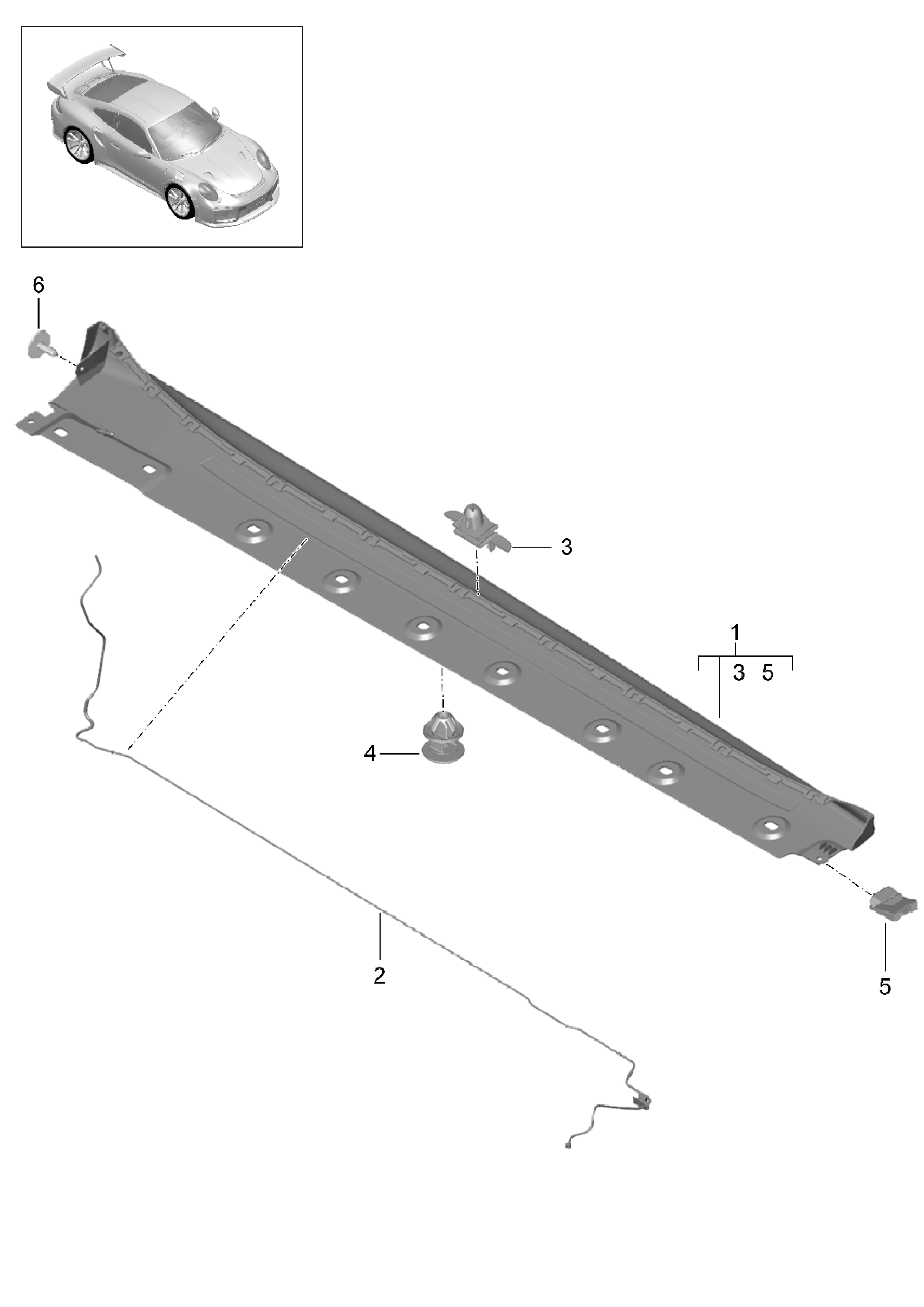 6

3

1

3 5

4

2

5