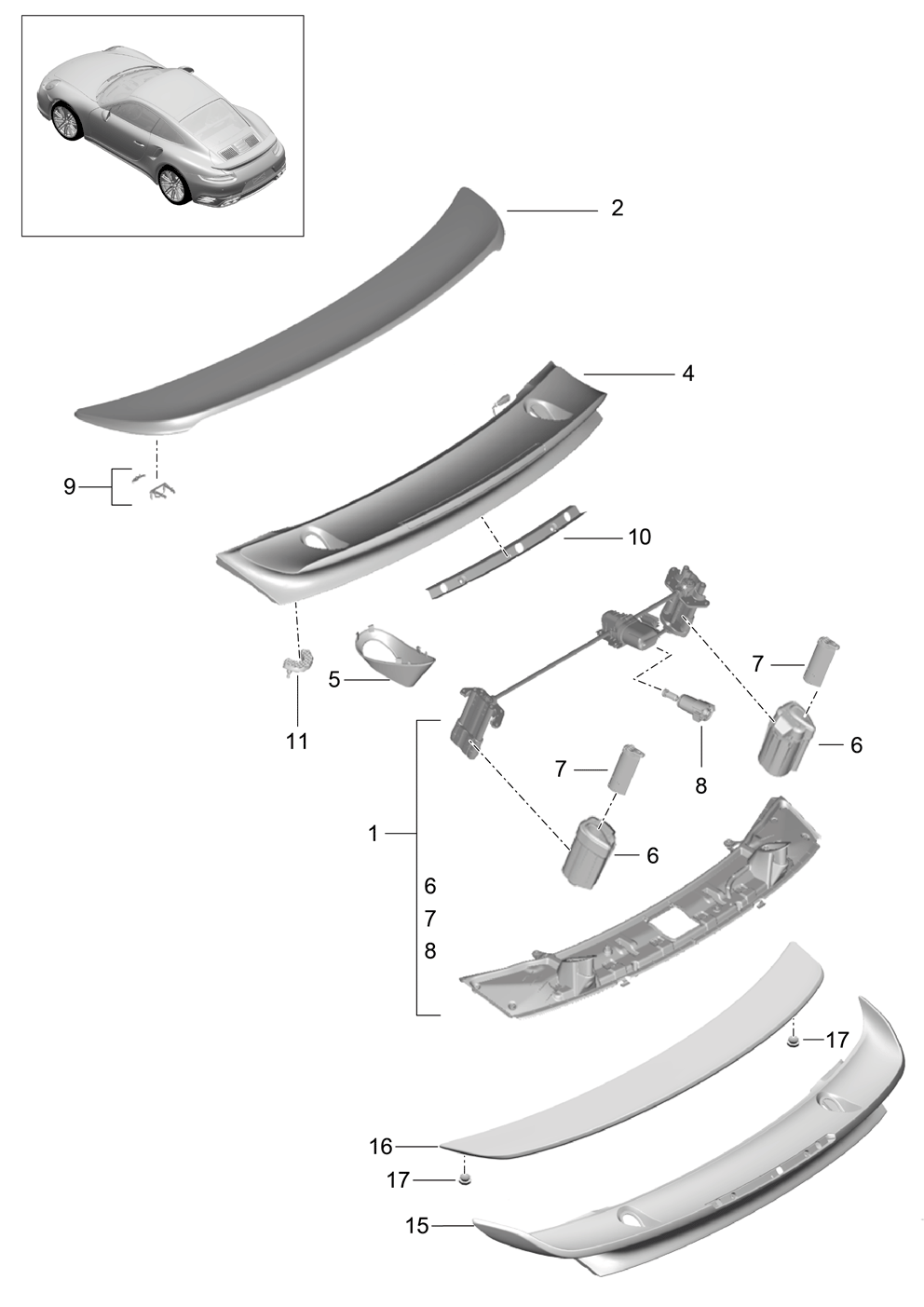 2

4

9

10

5

11

7

6

8

7

6

1

6
7
8

17

16

17

15