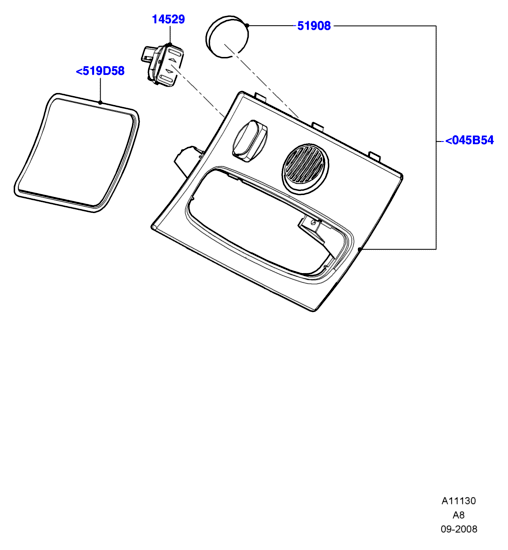 14529

51908

<519D58

<045B54

A11130
A8
09-2008