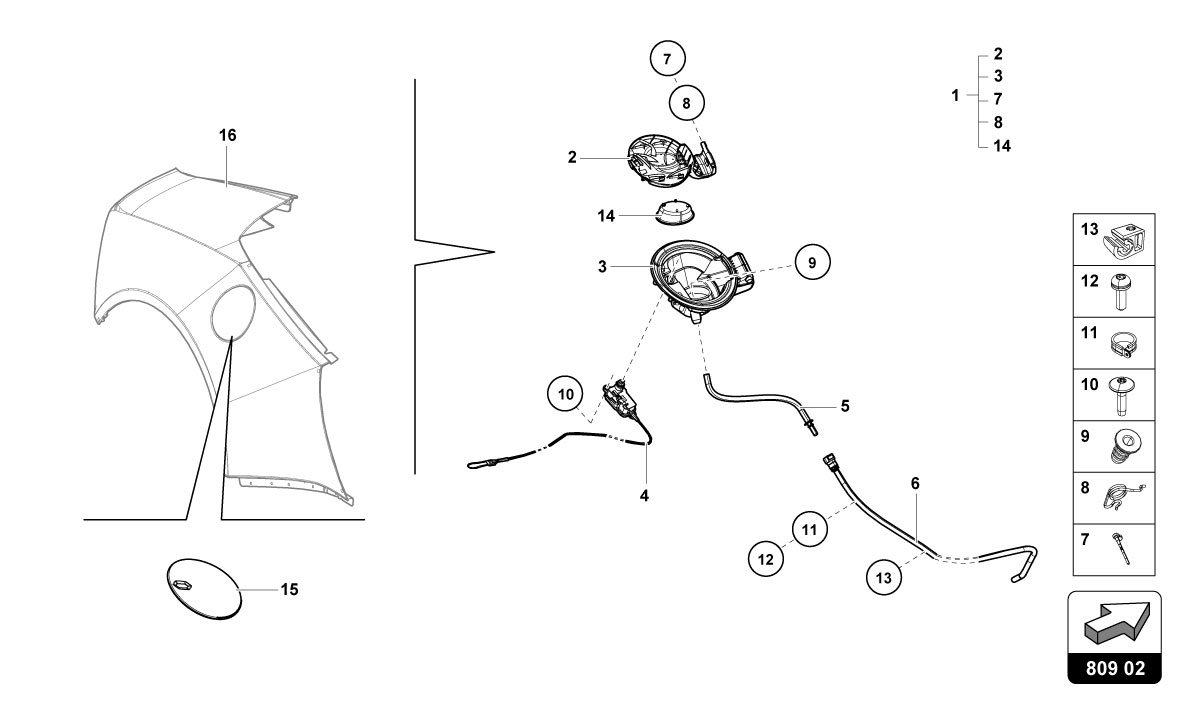 16
15
7
8
2
14
3
9
10
4
5
6
11
12
13
1
2
3
7
8
14
13
12
11
10
9
8
7
809 02