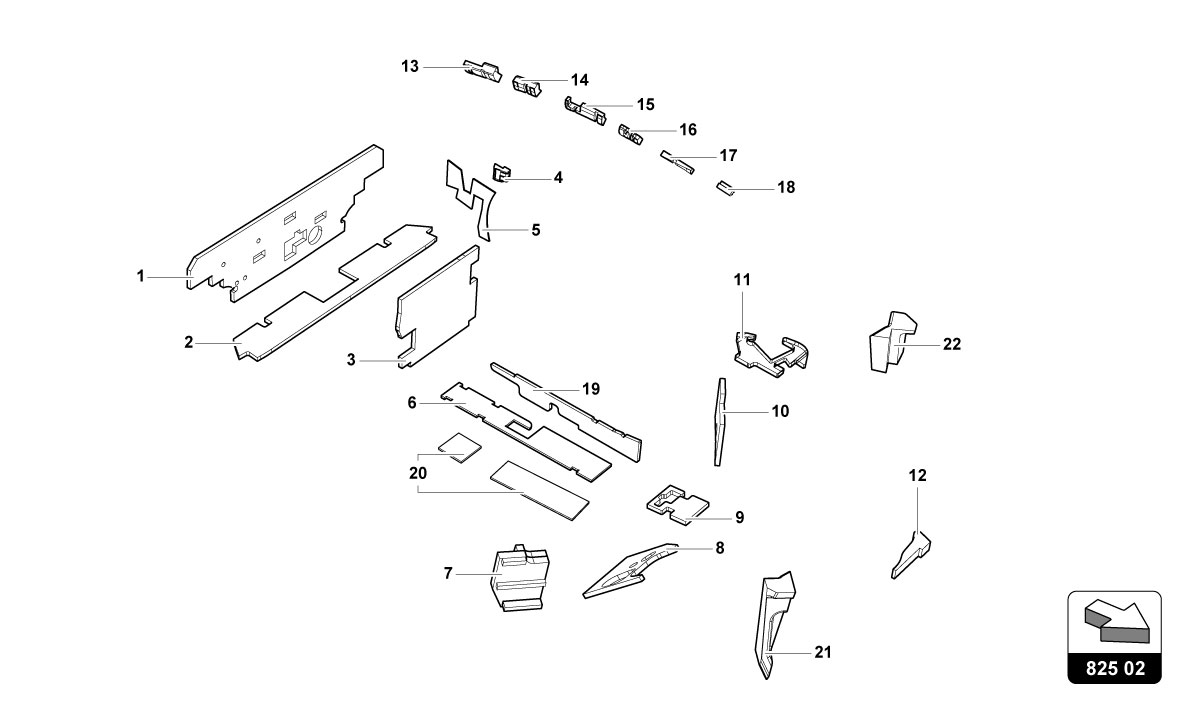 13
14
15
16
17
18
4
5
1
2
3
11
22
19
6
10
20
12
9
8
7
21
825 02