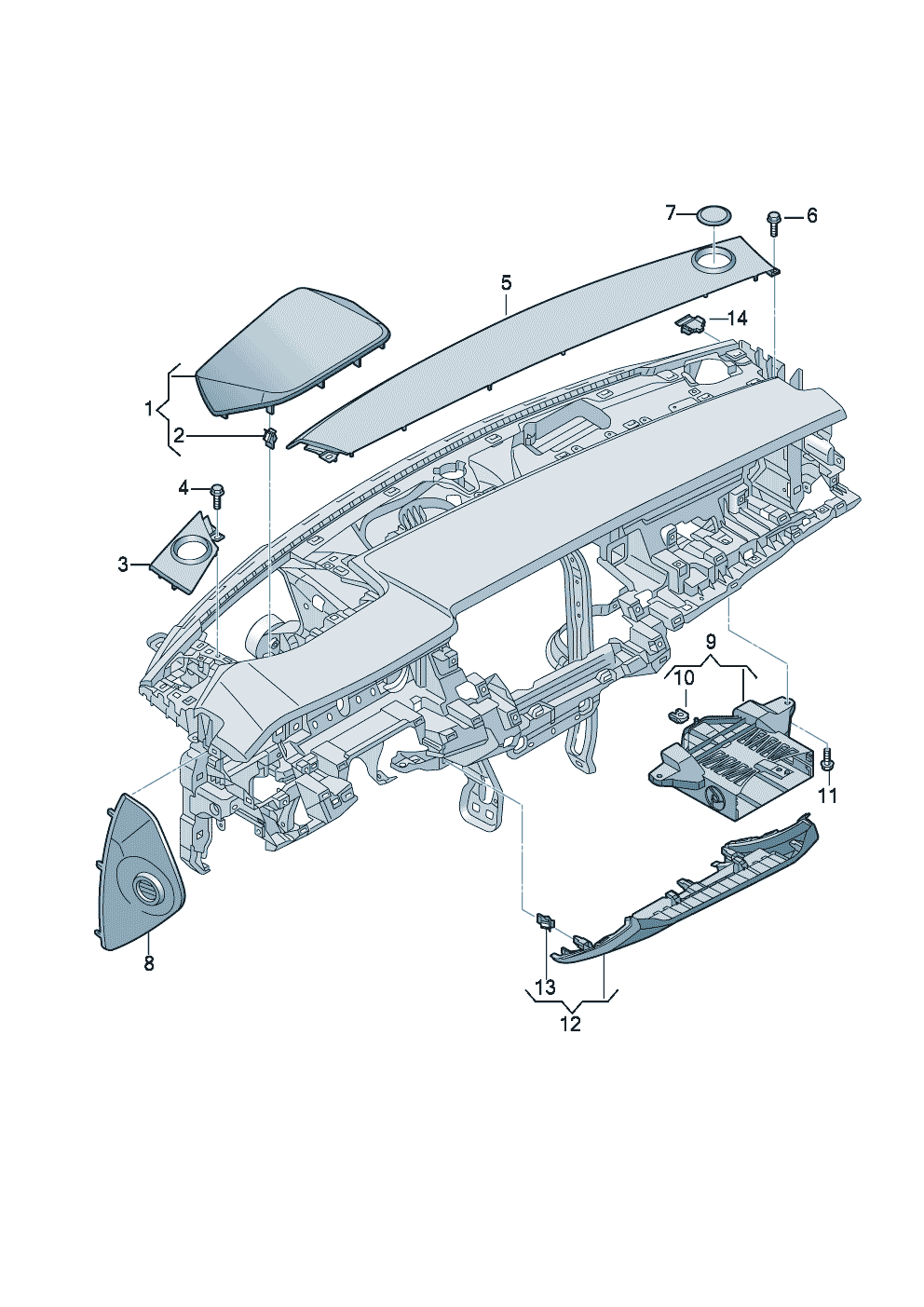 7
6
5
14
1
2
4
3
9
10
11
8
13
12