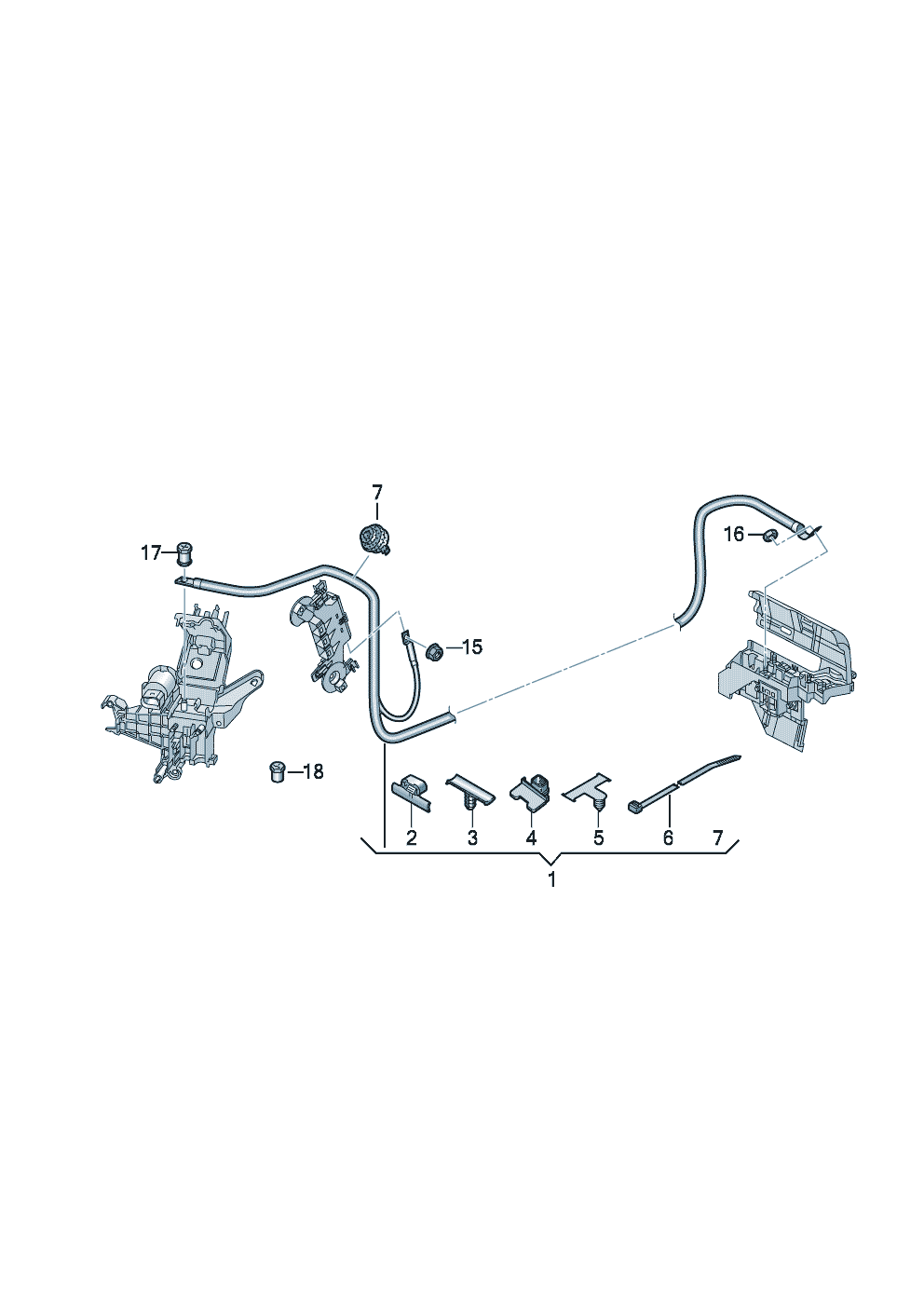 7
17
16
15
18
2
3
4
5
6
7
1