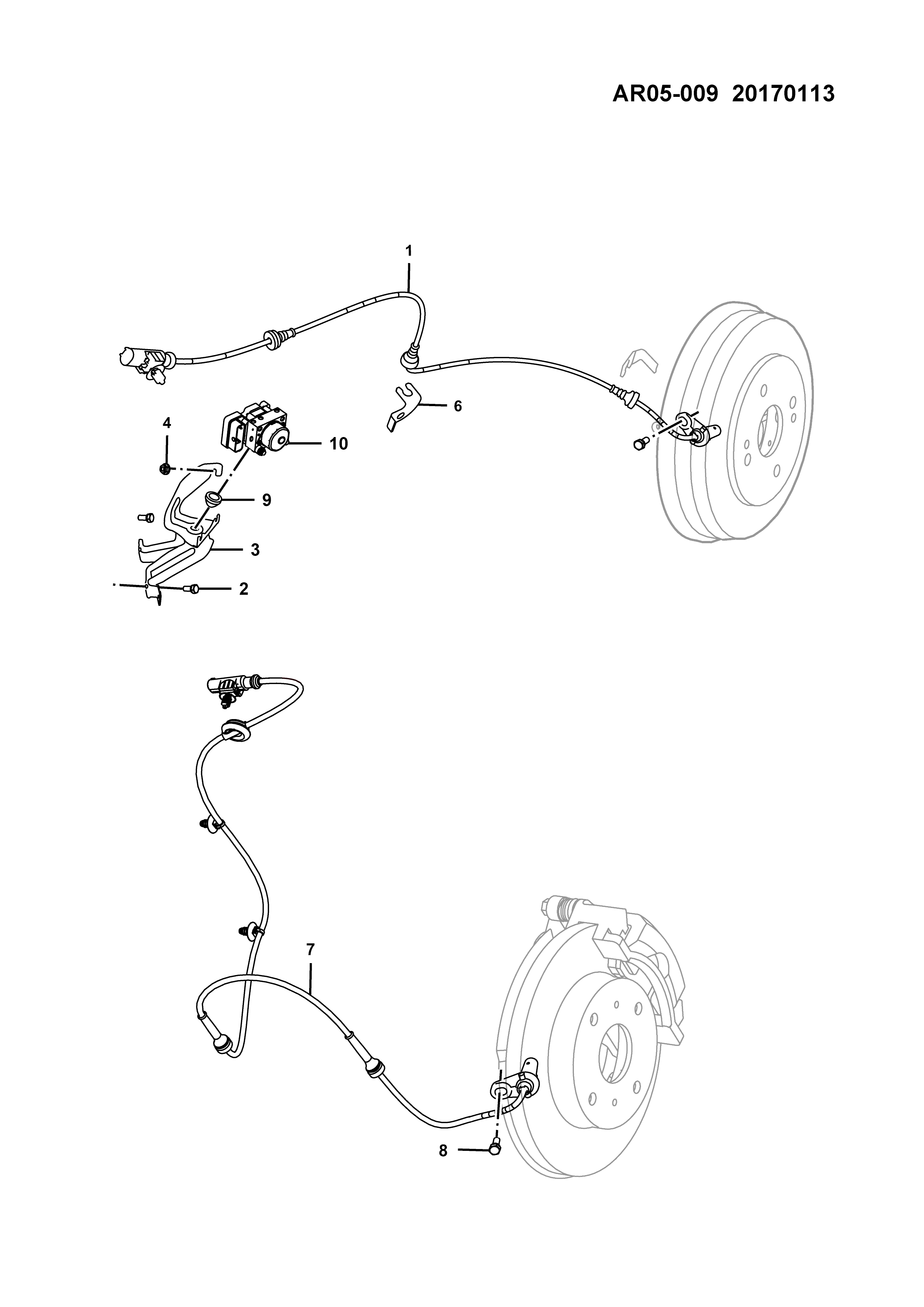 AR05-009 20170113

1

6

4

10

9

3

2

7

8