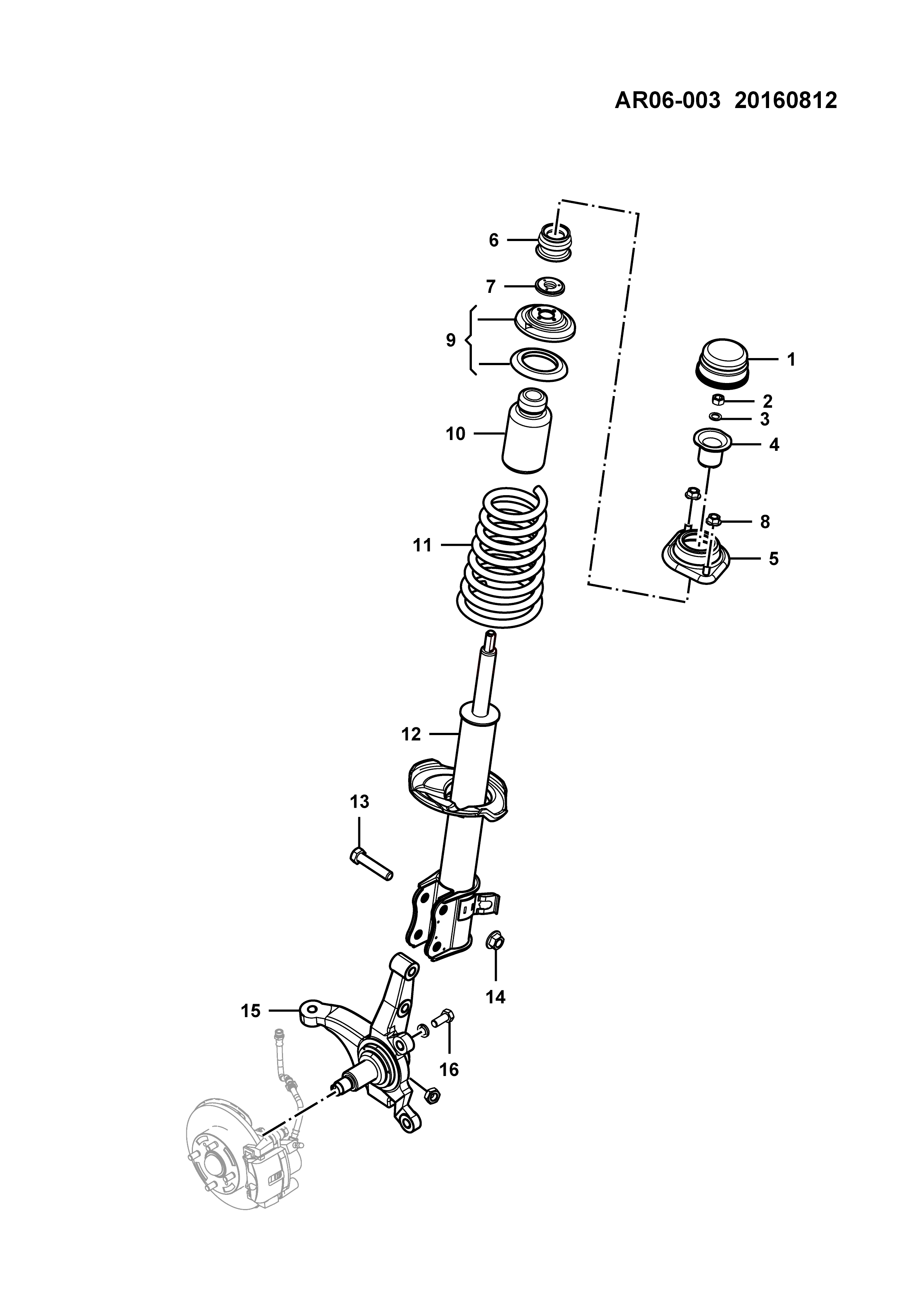 AR06-003 20160812

6
7
9
10
11
1
2
3
4
8
5
12
13
14
15
16