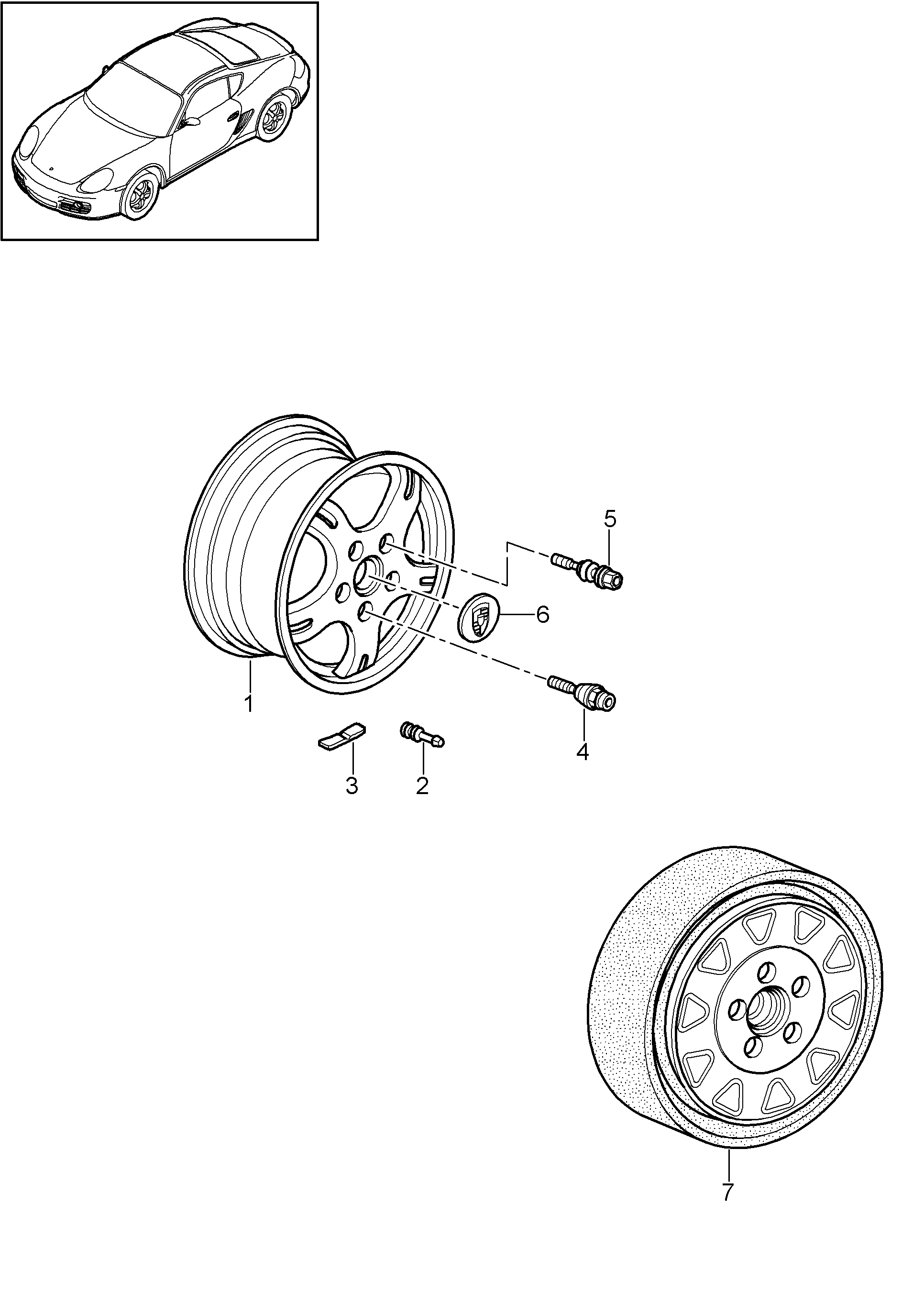 5
6
1
4
3
2
7