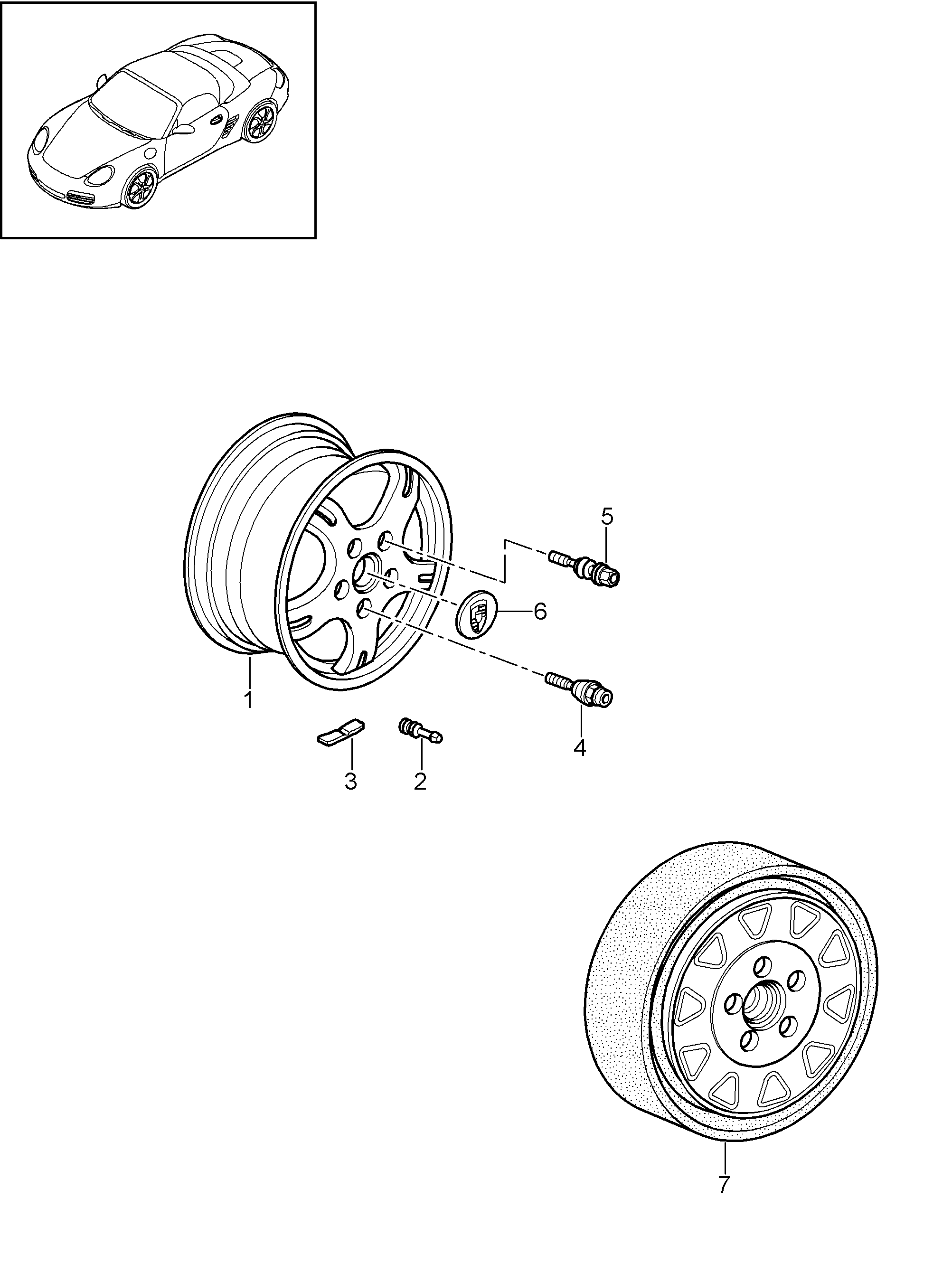 5
6
1
4
3
2
7