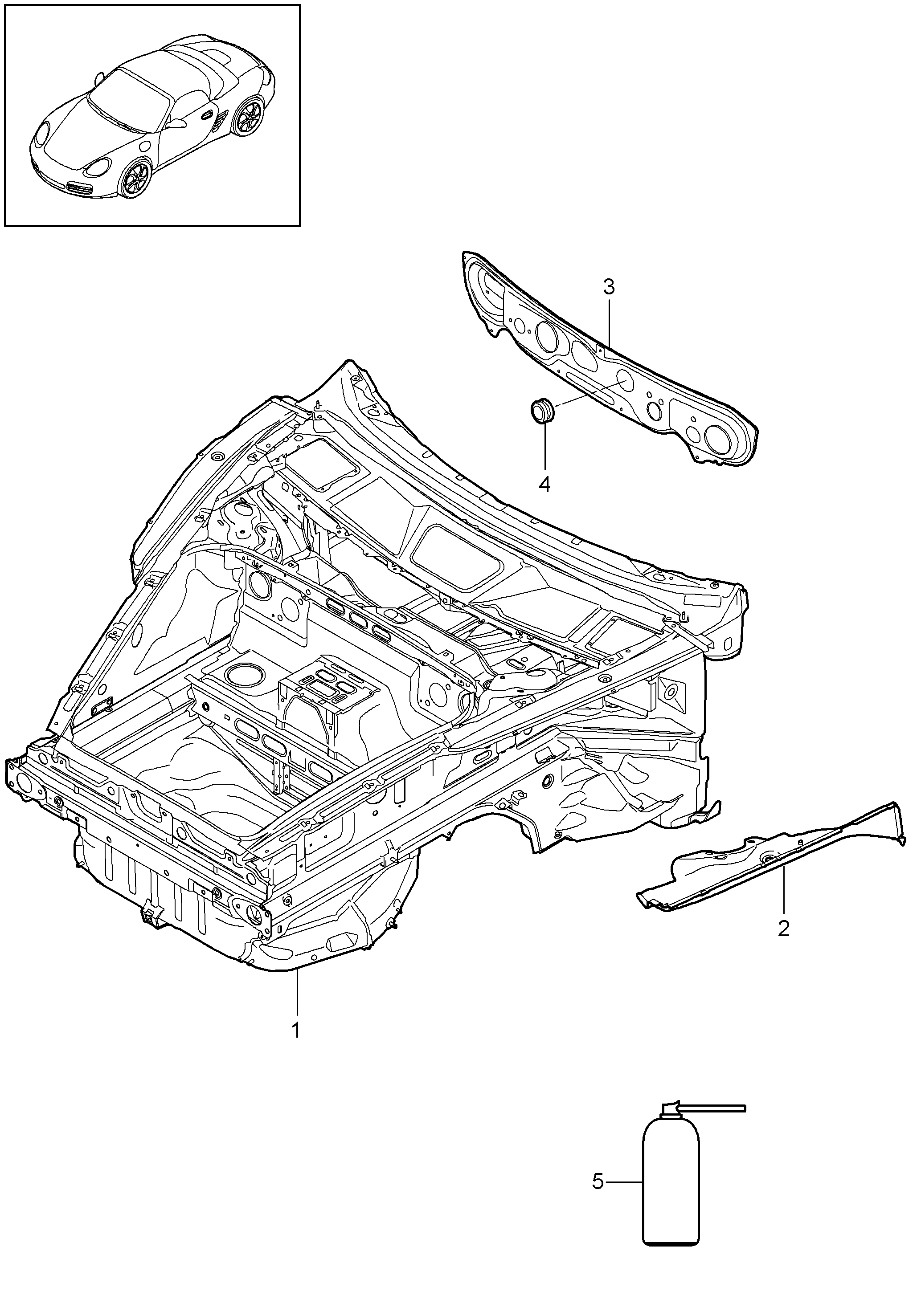 3

4

2

1

5