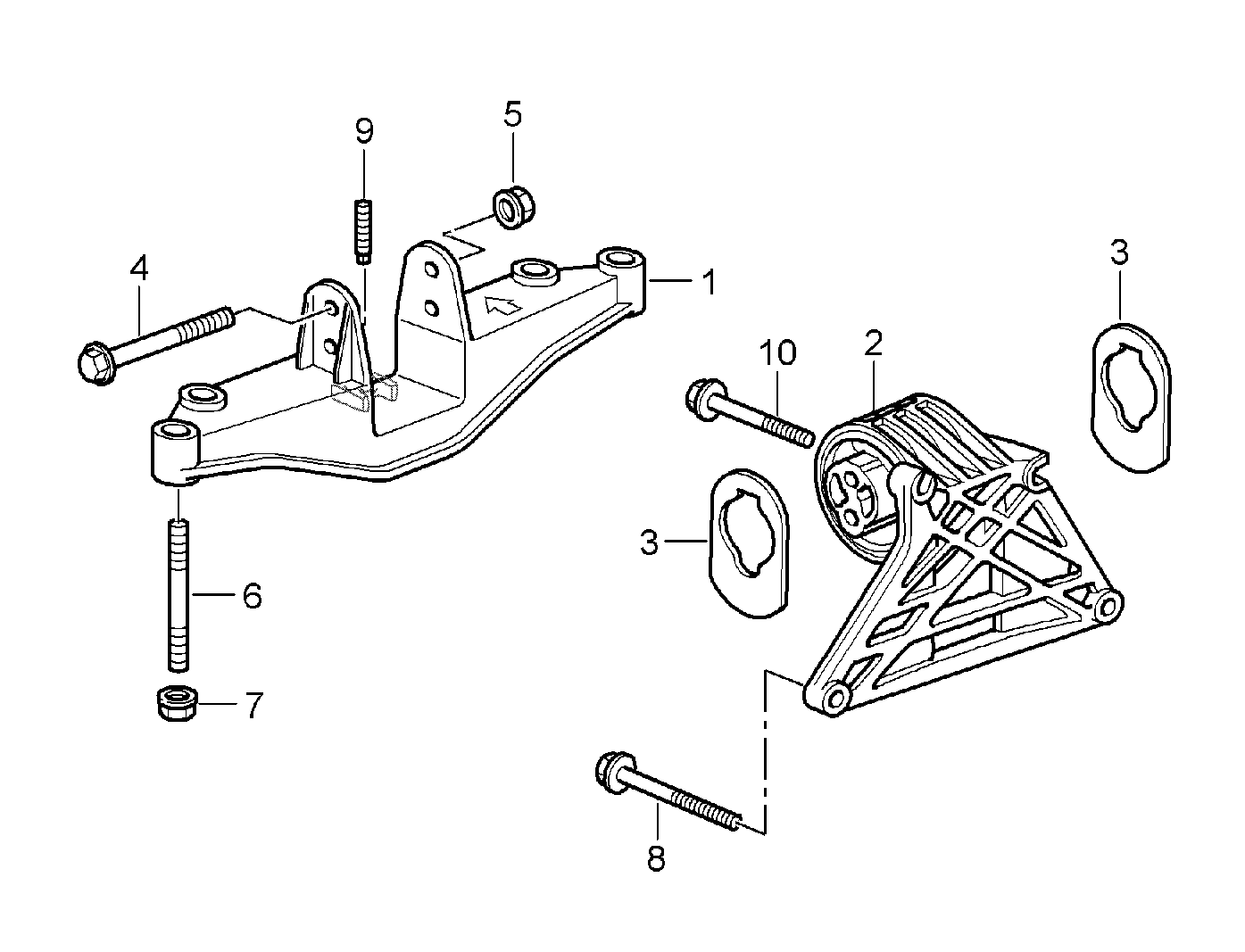 9
5
4
1
3
10
2
3
6
7
8