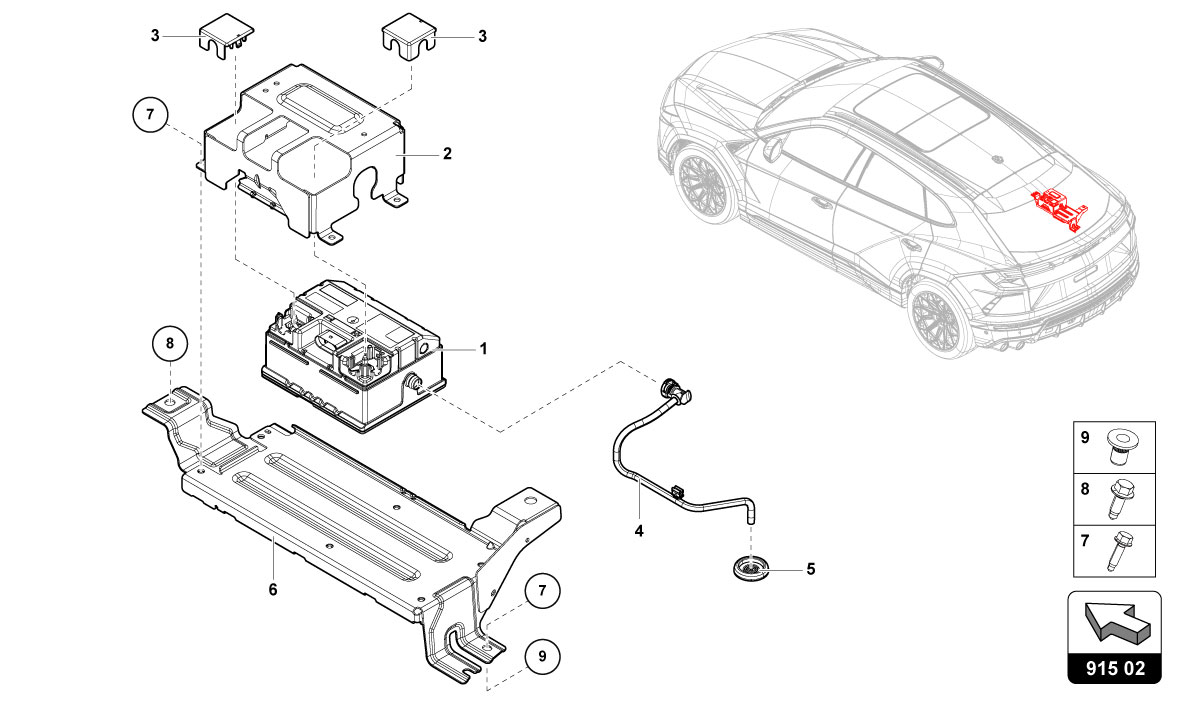 3
3
7
2
8
1
4
5
6
7
9
9
8
7
915 02