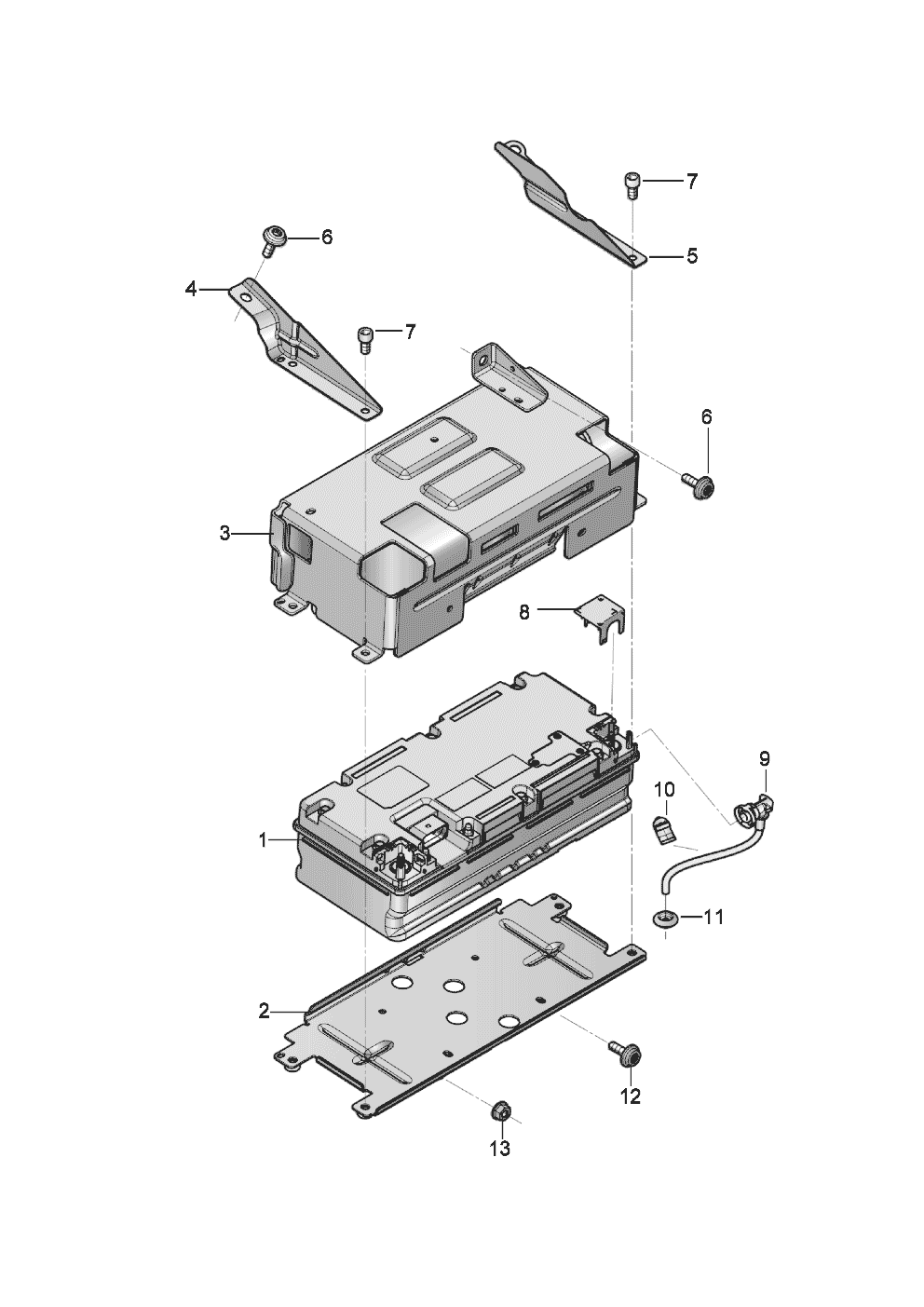 7
6
5
4
7
6
3
8
9
10
1
11
2
12
13