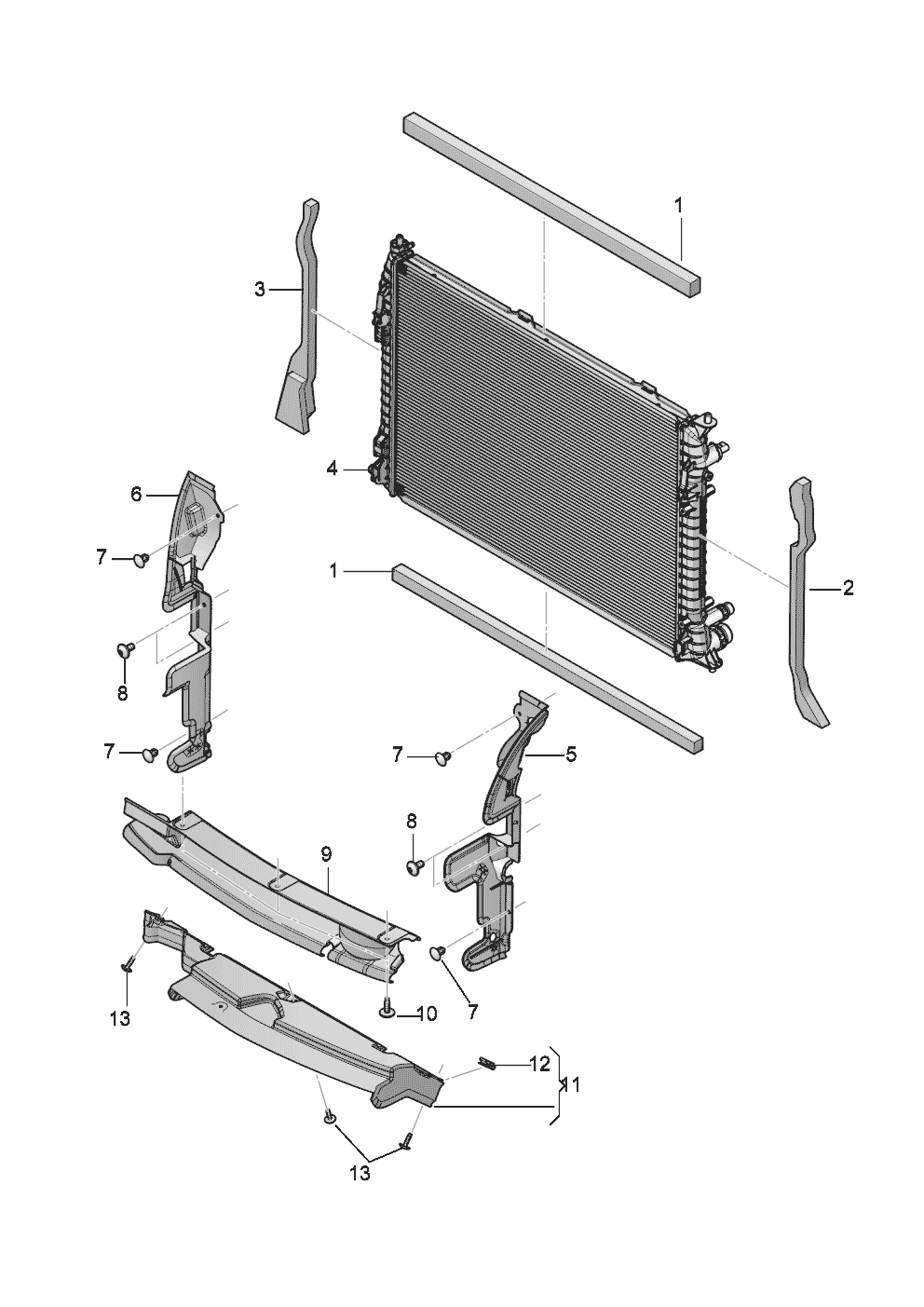 1
3
4
6
7
1
2
8
7
7
5
8
9
7
13
10
12
11
13