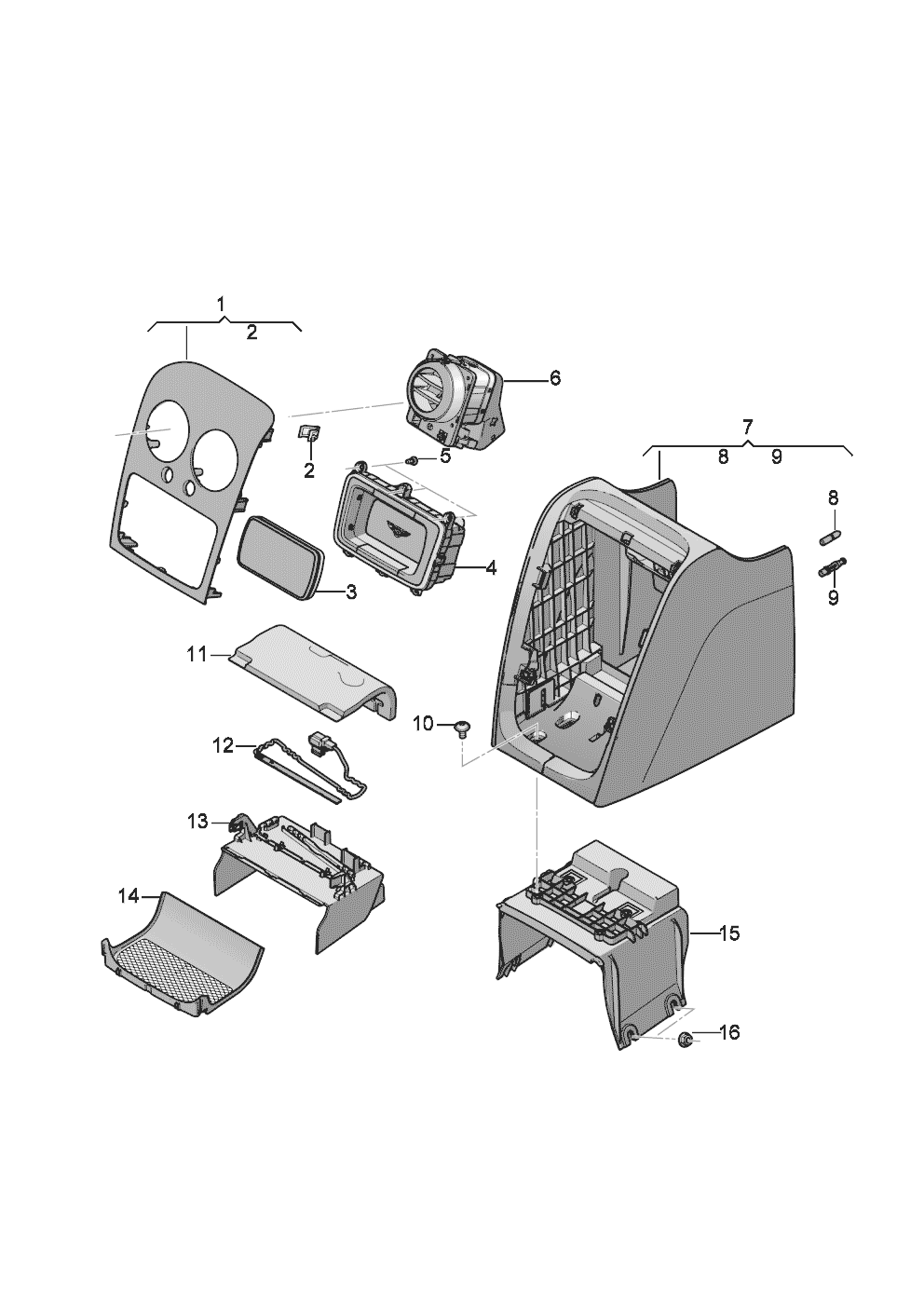 1
2
6
2
5
7
8 9
8
9
4
3
11
10
12
13
14
15
16