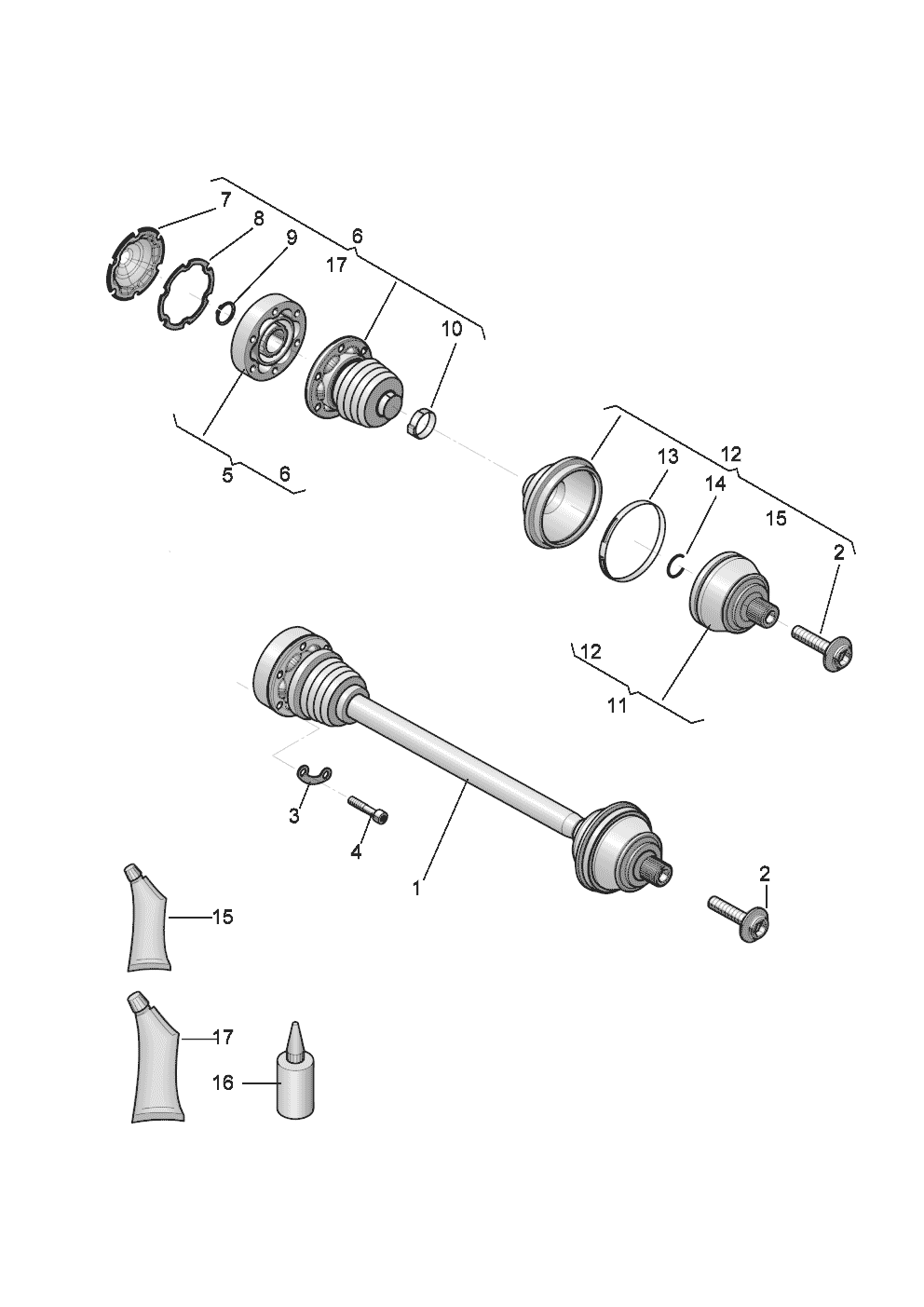 7
8
9
6
17
10
5
6
13
12
14
15
2
12
11
3
4
1
2
15
17
16