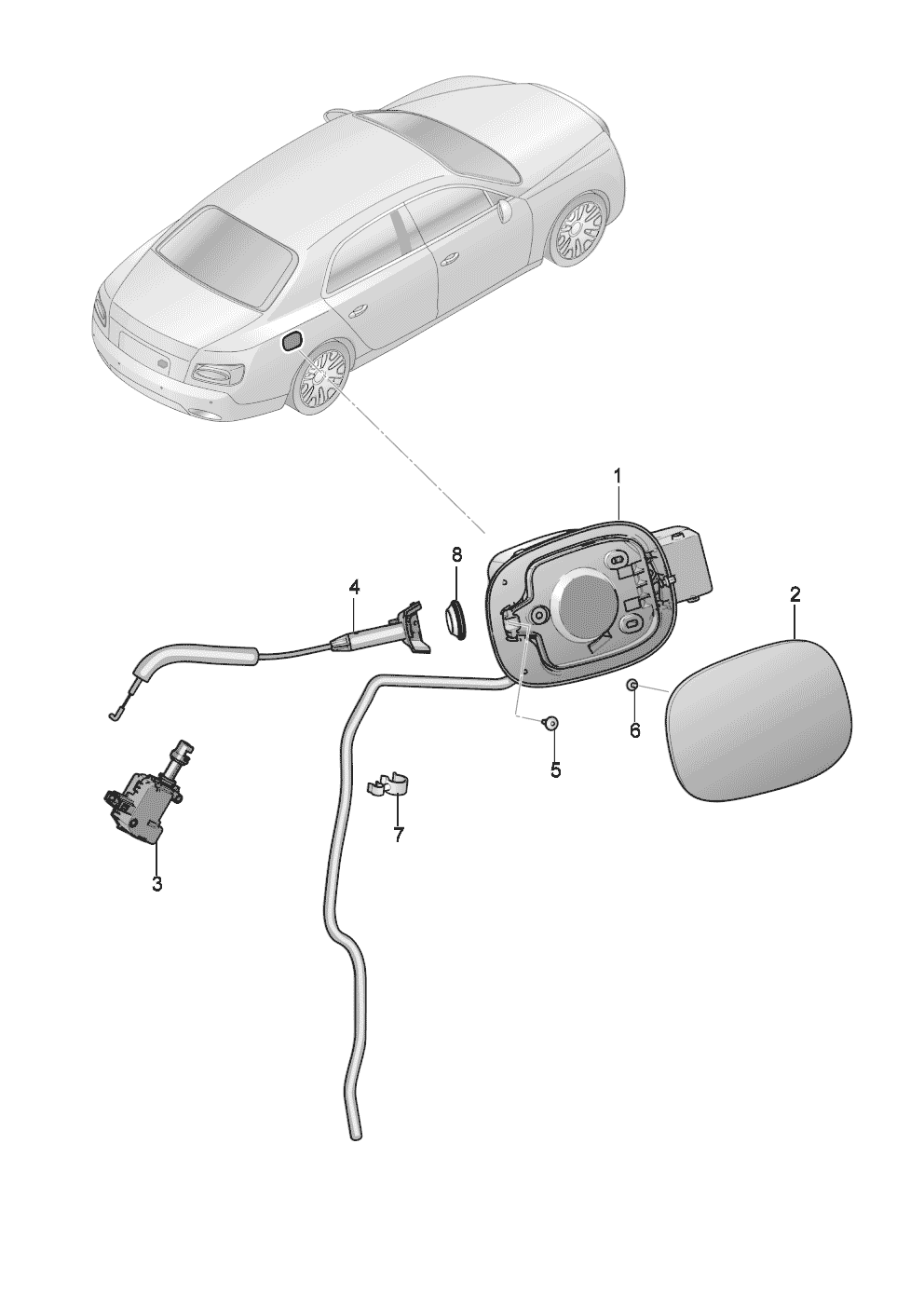 1
8
4
2
6
5
7
3