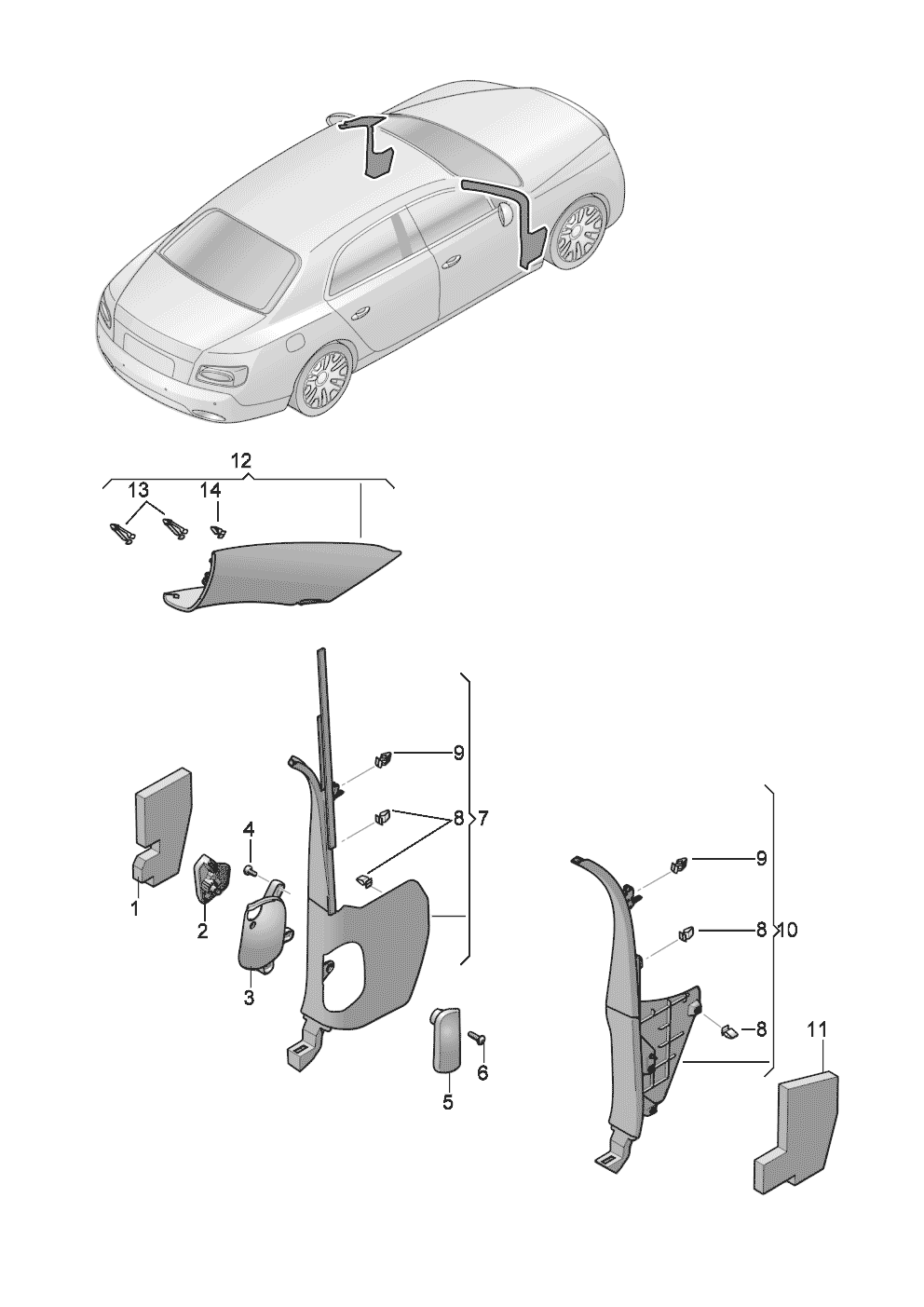 12
13
14
9
8
7
4
1
2
3
5
6
9
8
10
8
11