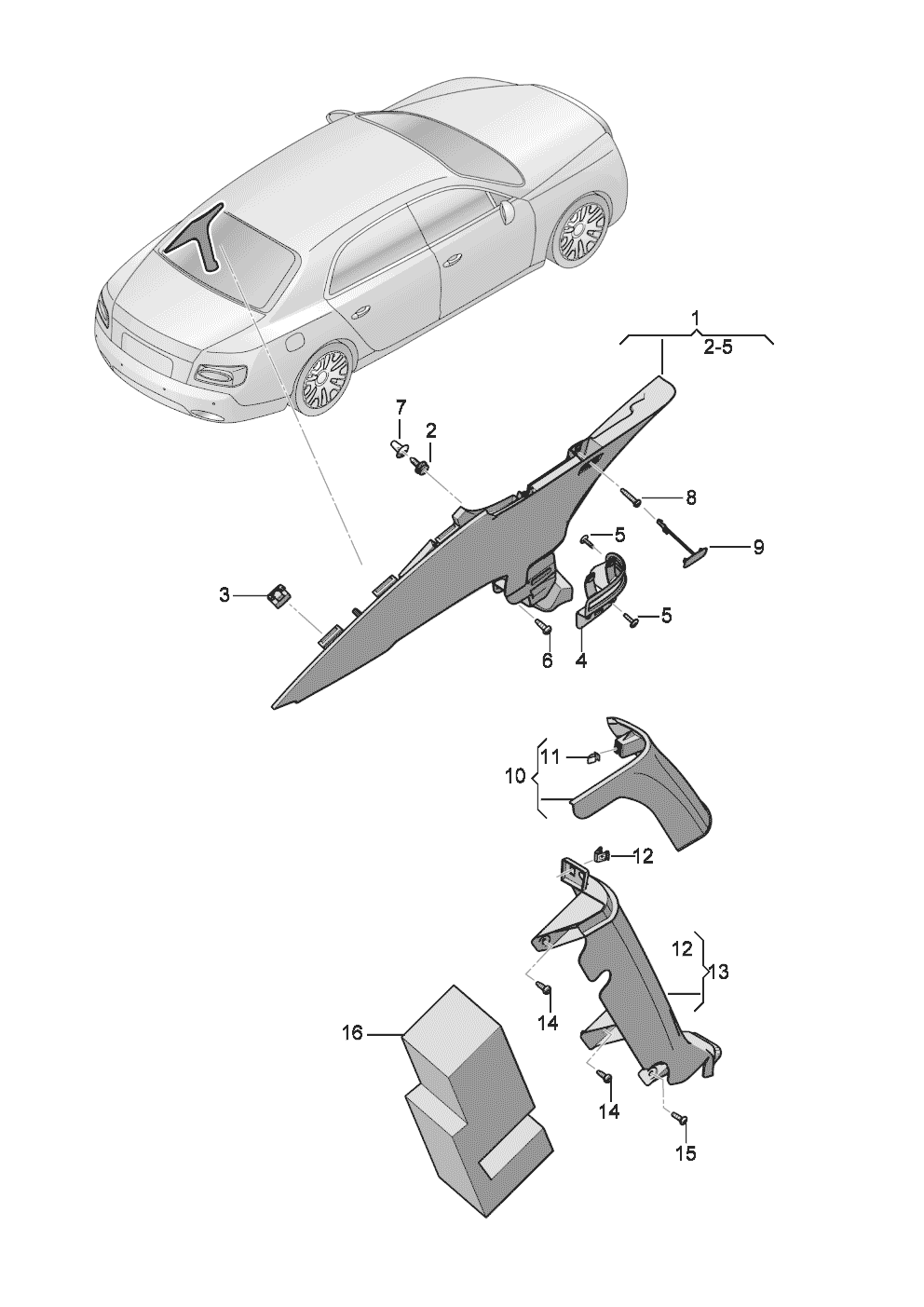 1
2-5
7
2
8
5
9
3
5
6
4
10
11
12
12
13
14
16
14
15