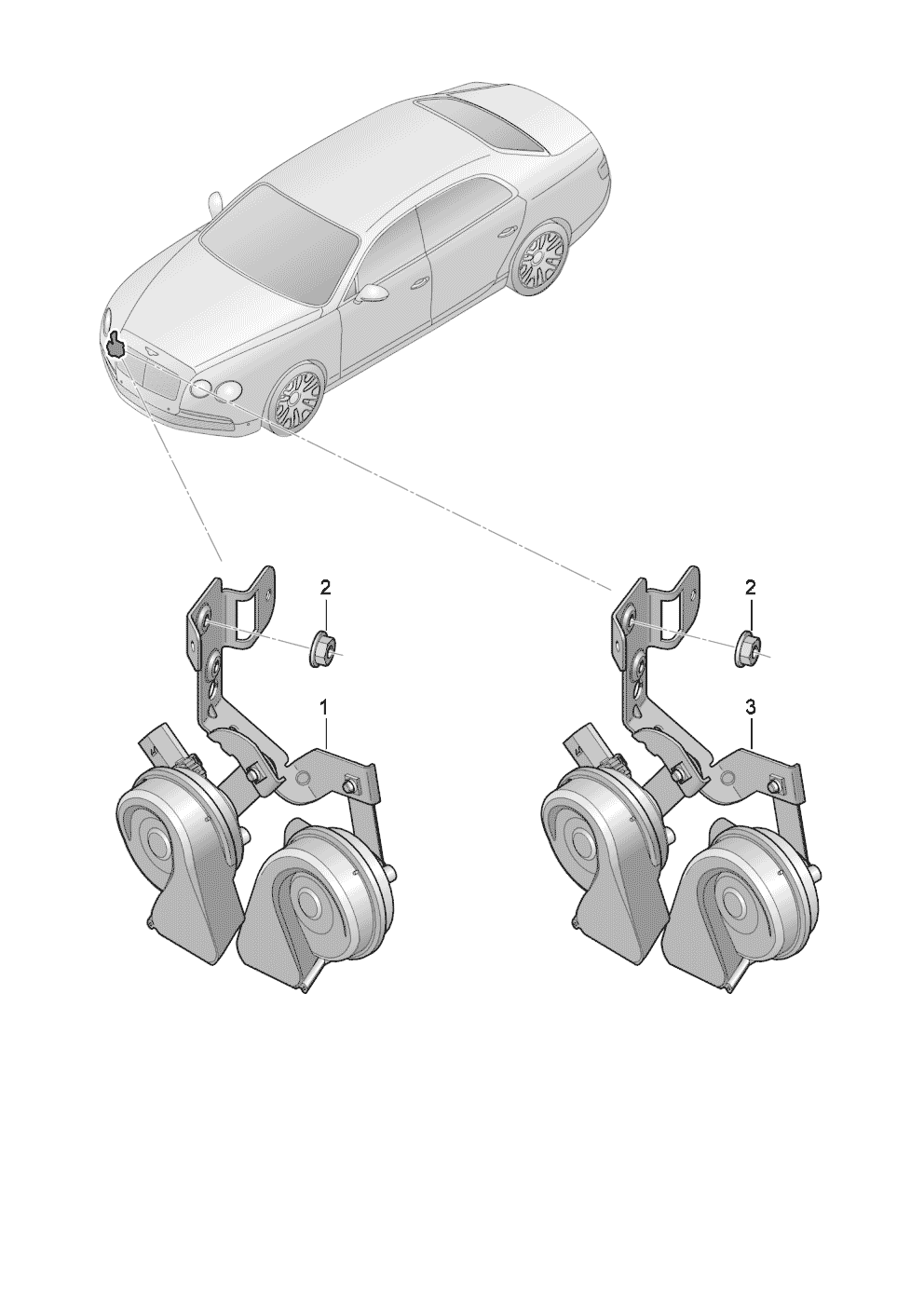 2
1
2
3