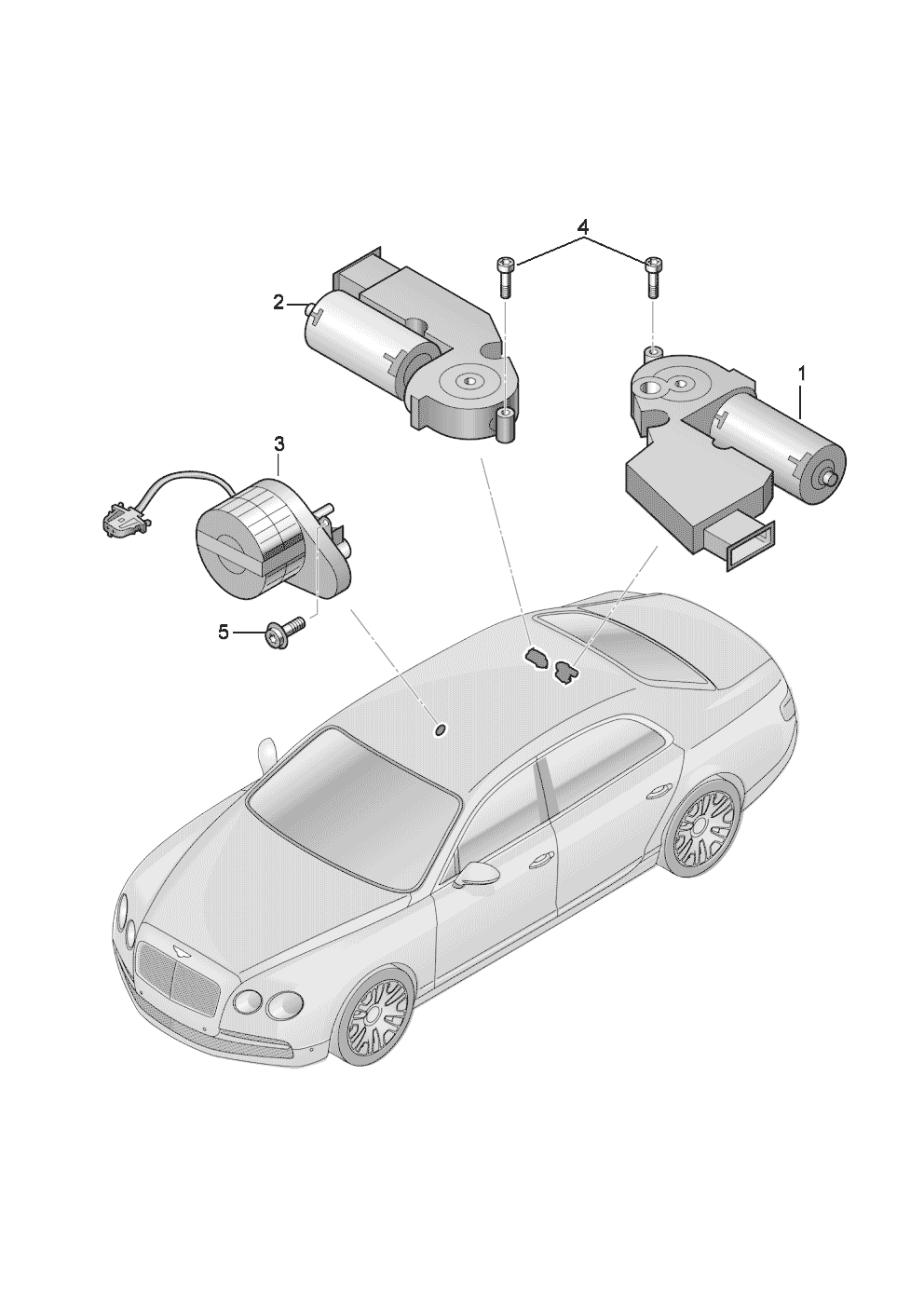 4
2
1
3
5