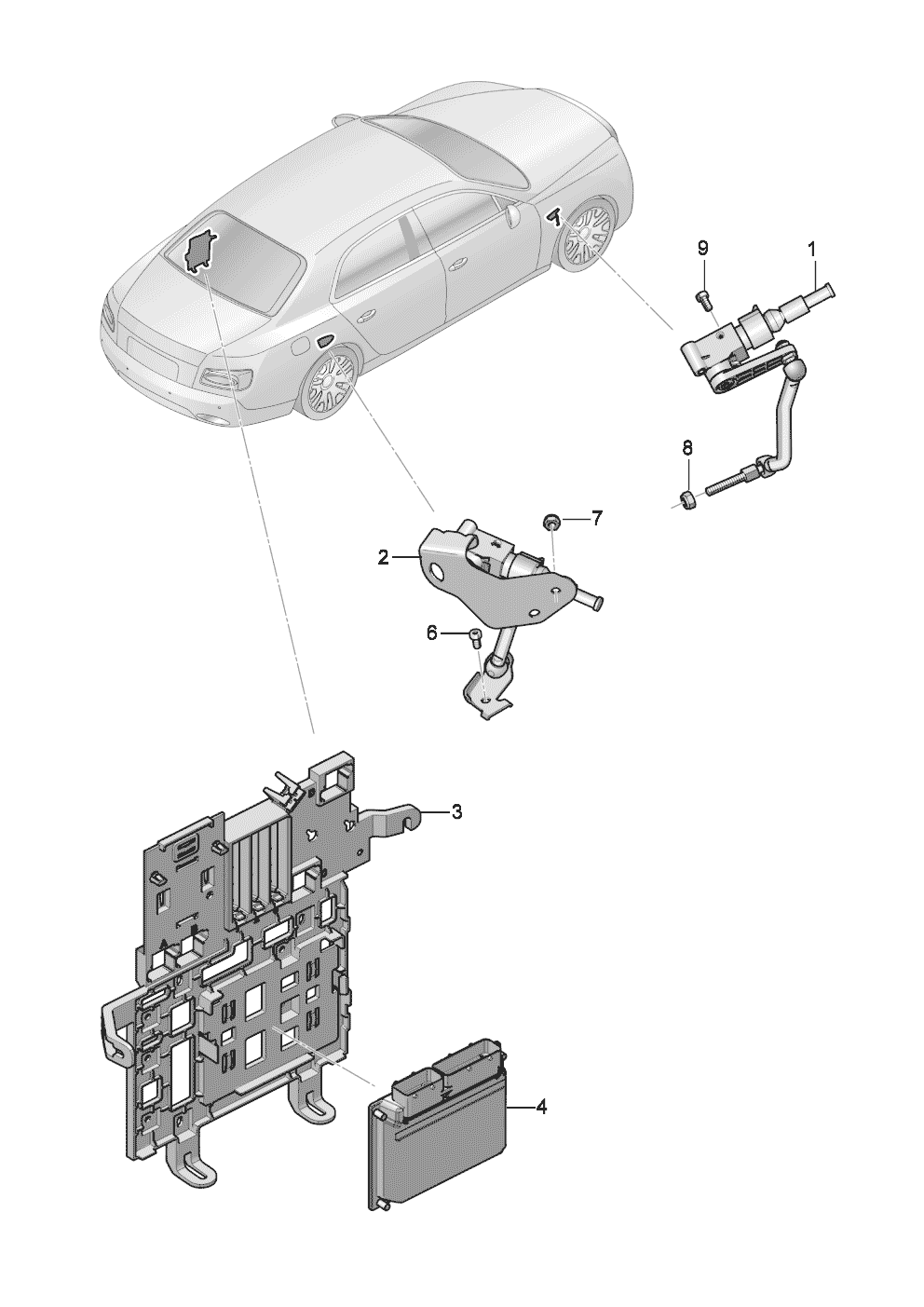 9
1
8
7
2
6
3
4