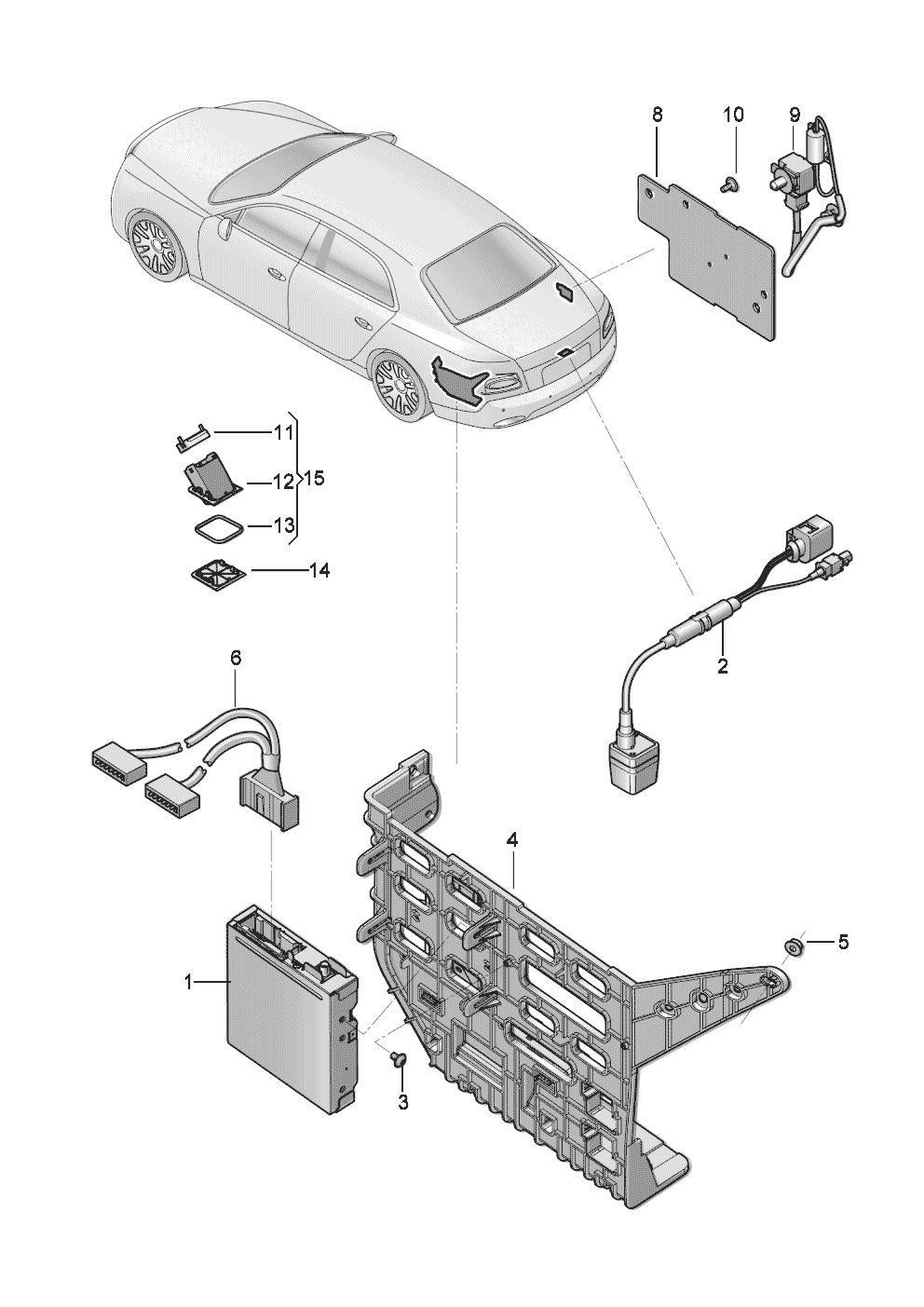 8
10
9
11
12
15
13
14
6
2
4
5
1
3