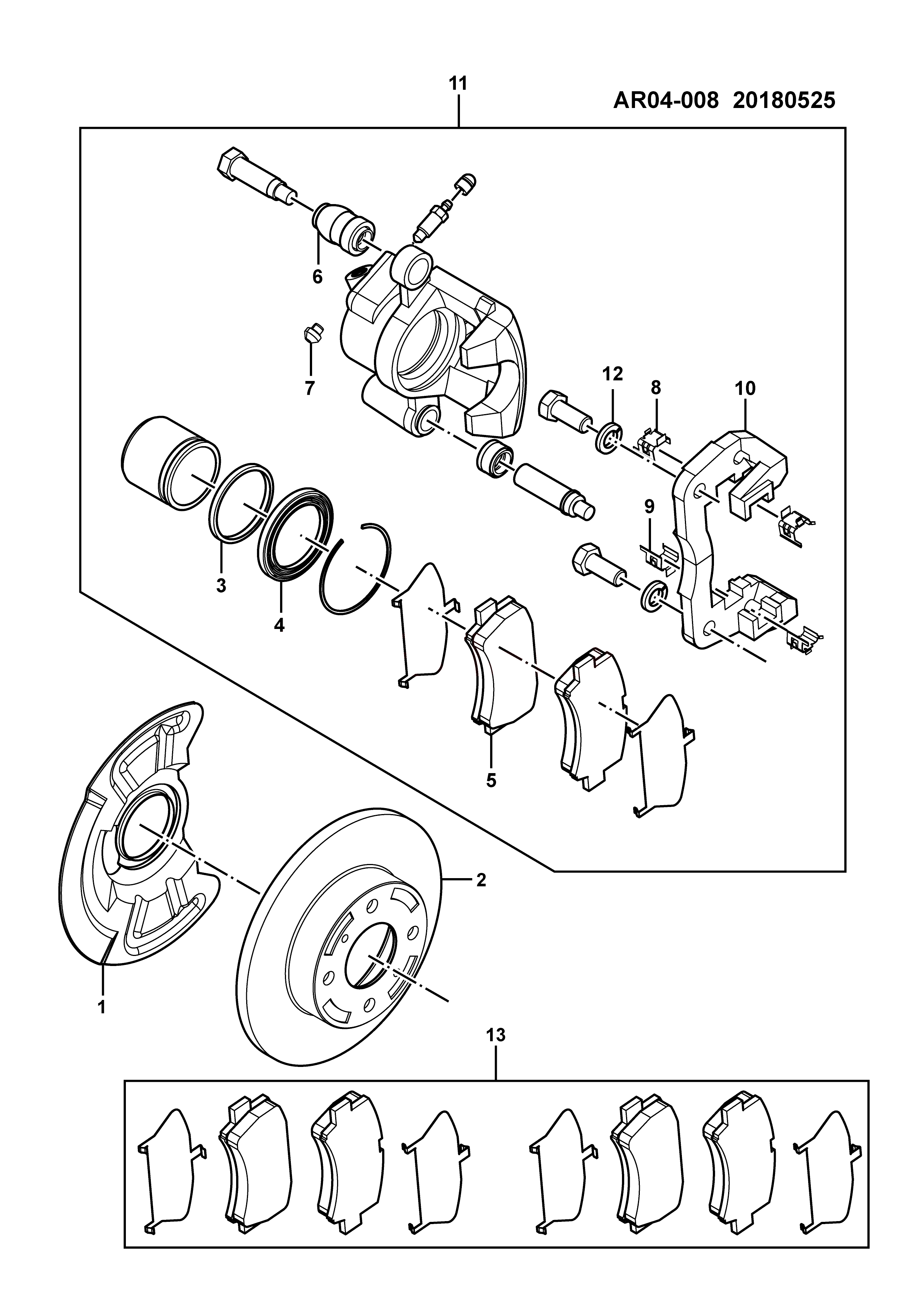 11

AR04-008 20180525

6

7

12

8

10

9

3

4

5

2

1

13