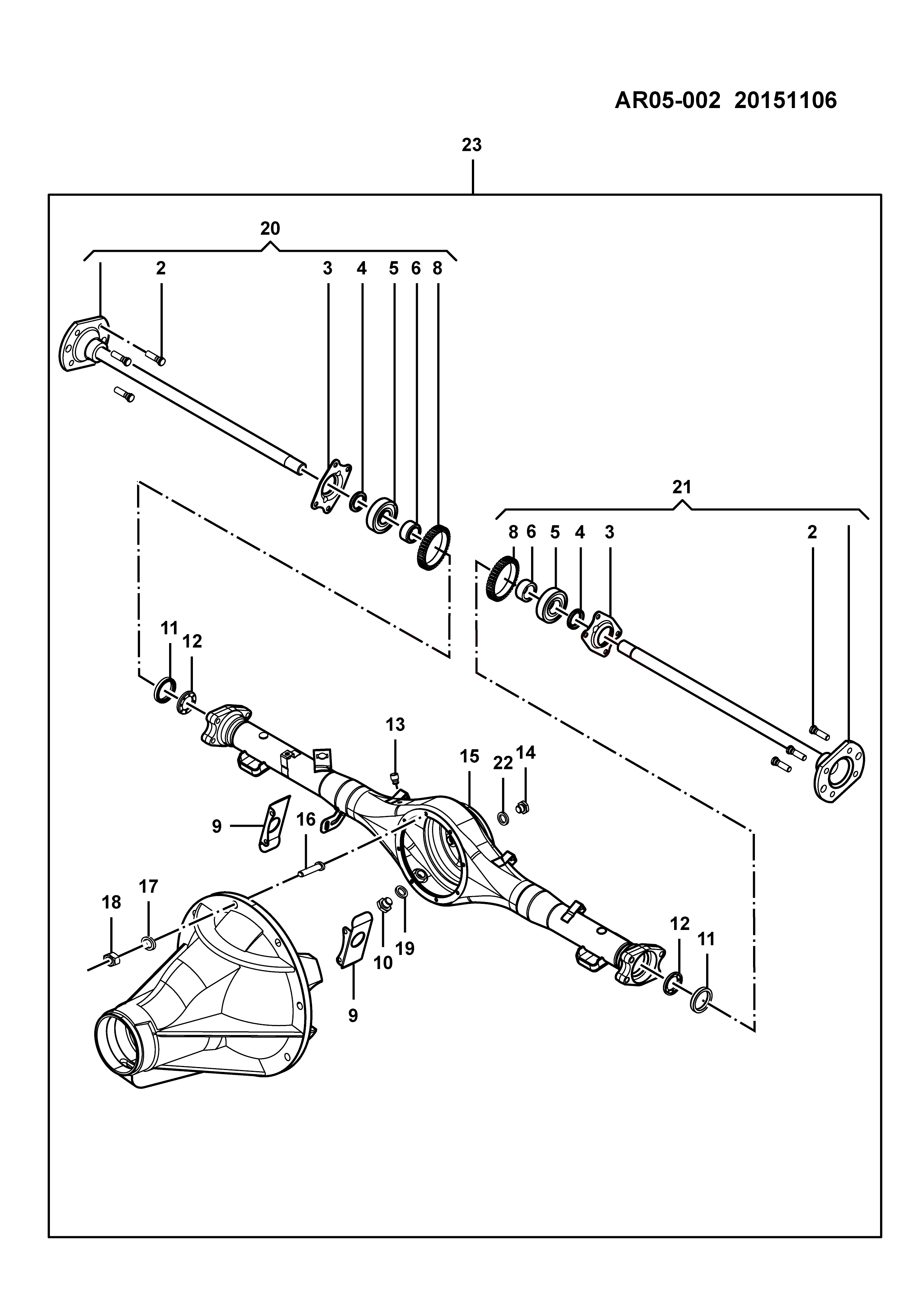 AR05-002 20151106

23

20

2

3 4 5 6 8

21

8 6 5 4 3

2

11 12

13

15 22 14

9

16

17

18

10 19

9

12 11