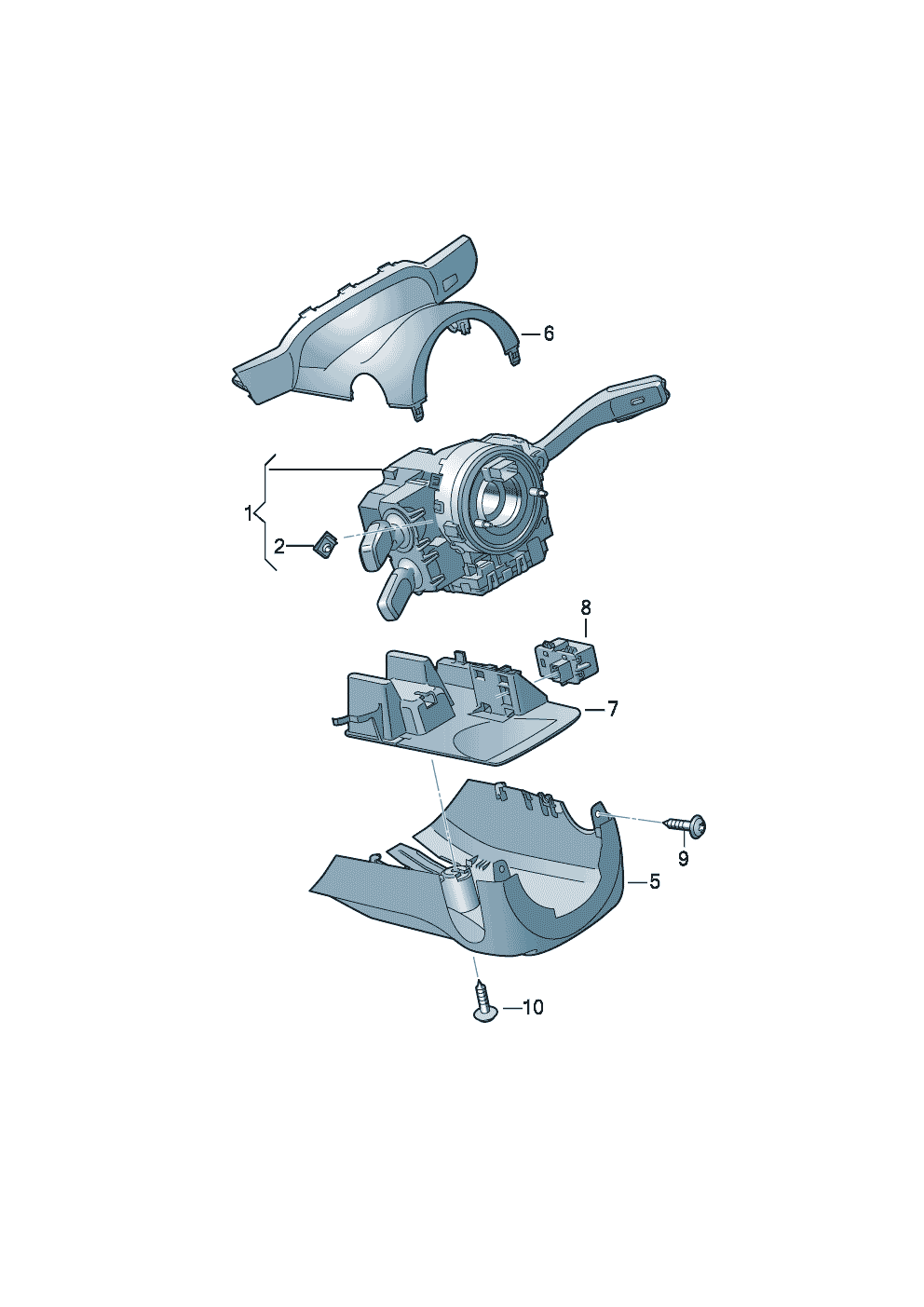 6
1
2
8
7
9
5
10