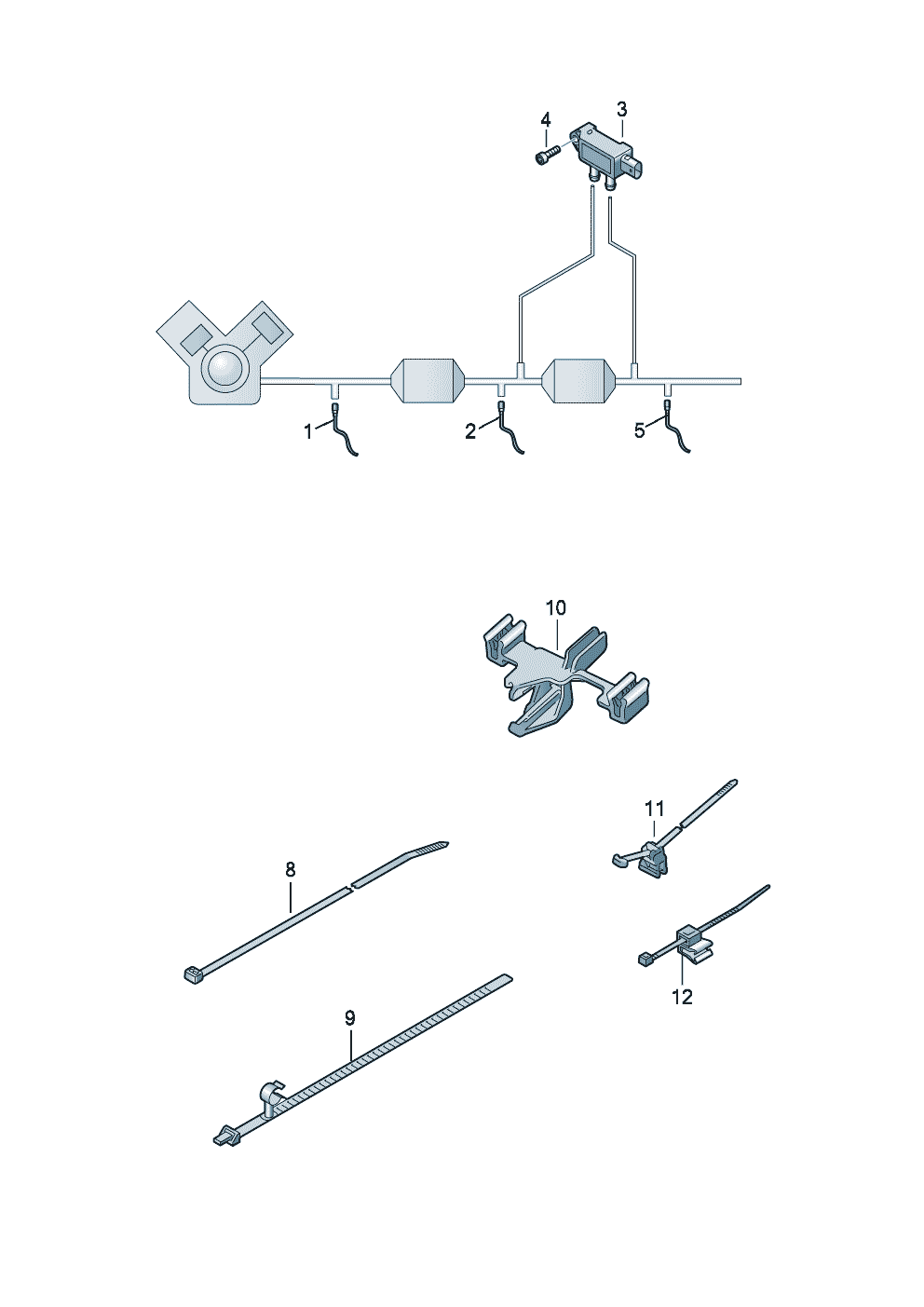 4
3
1
2
5
10
11
8
12
9