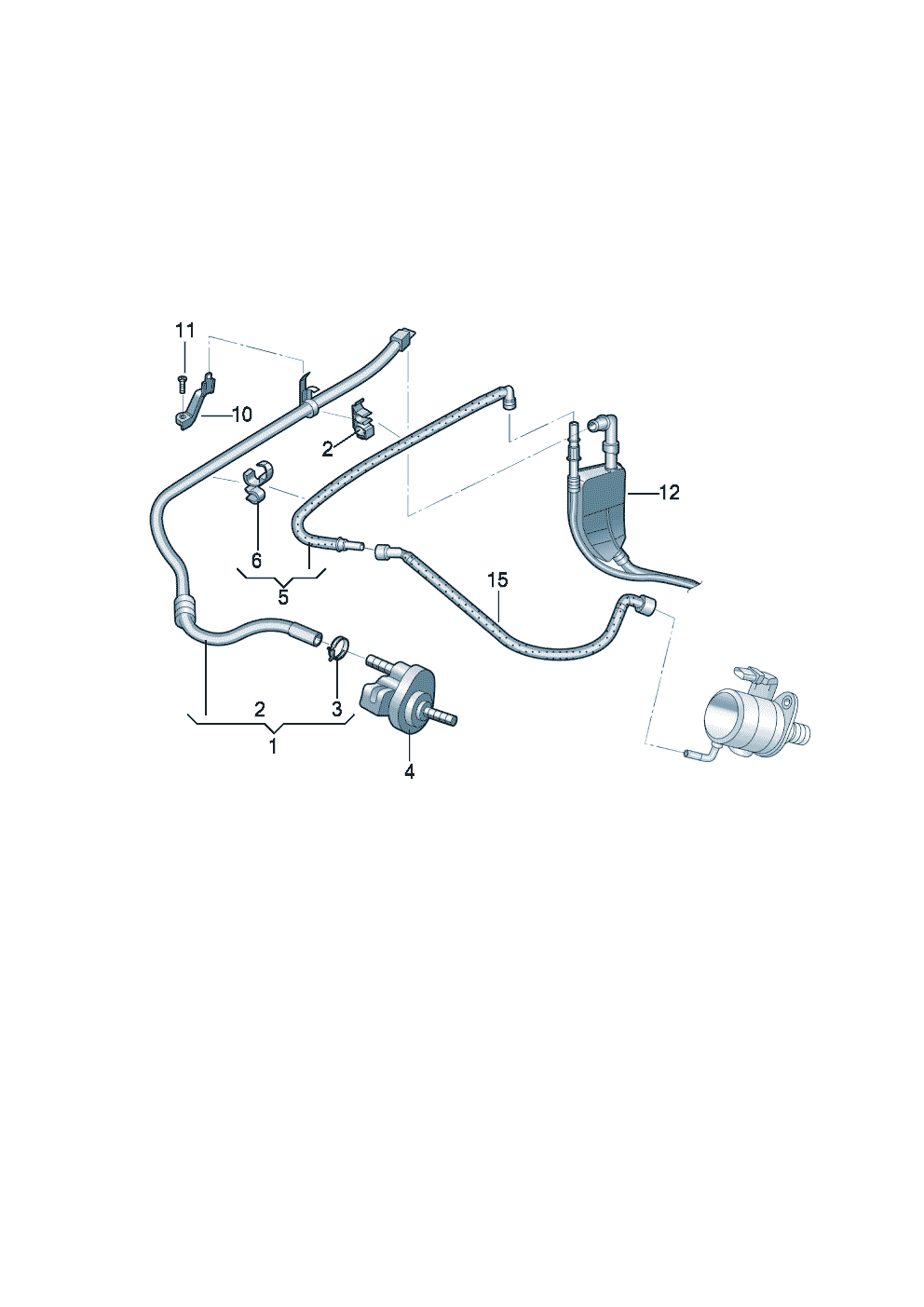 11
10
2
12
6
5
15
2
3
1
4