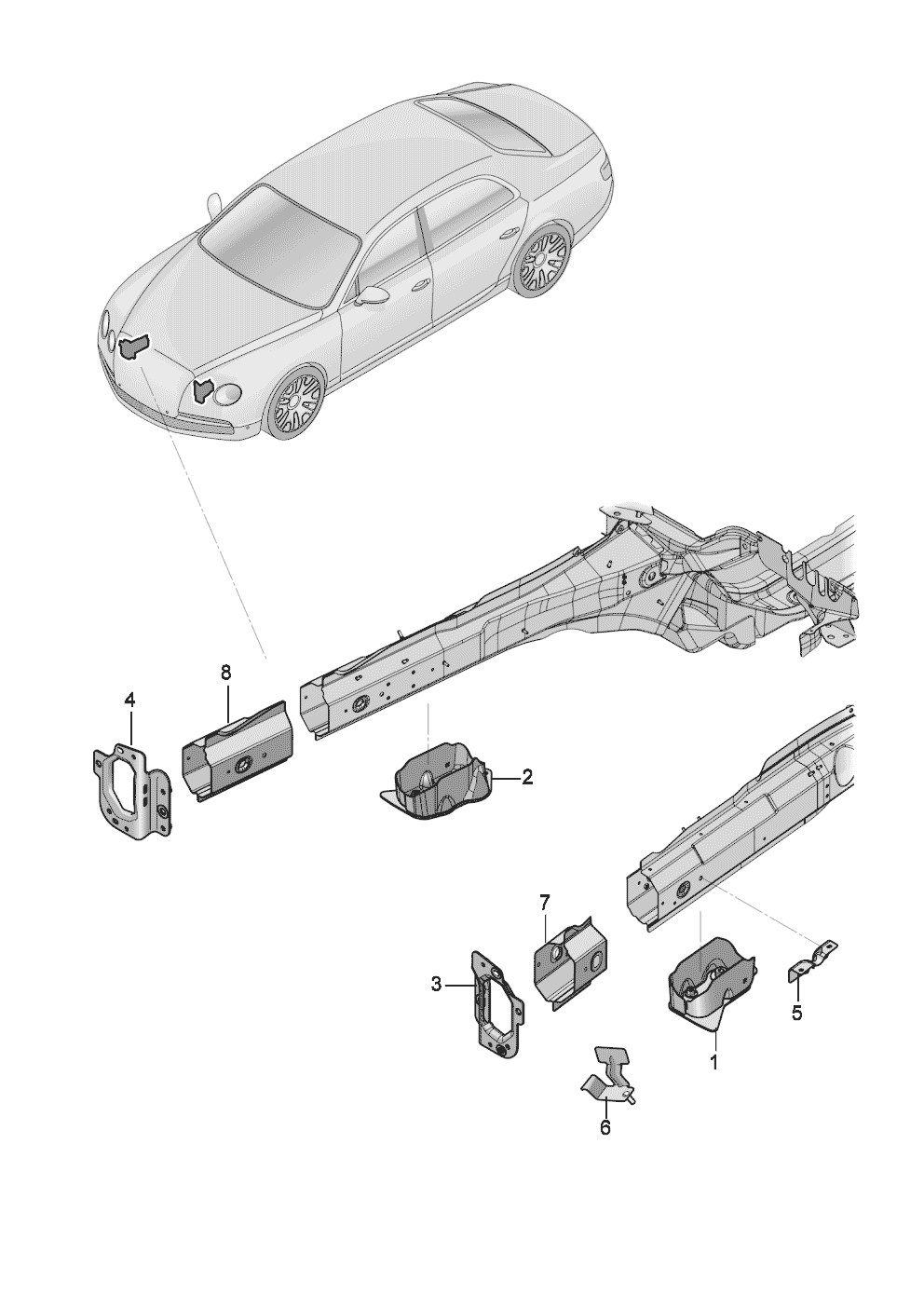 8
4
2
7
3
5
1
6