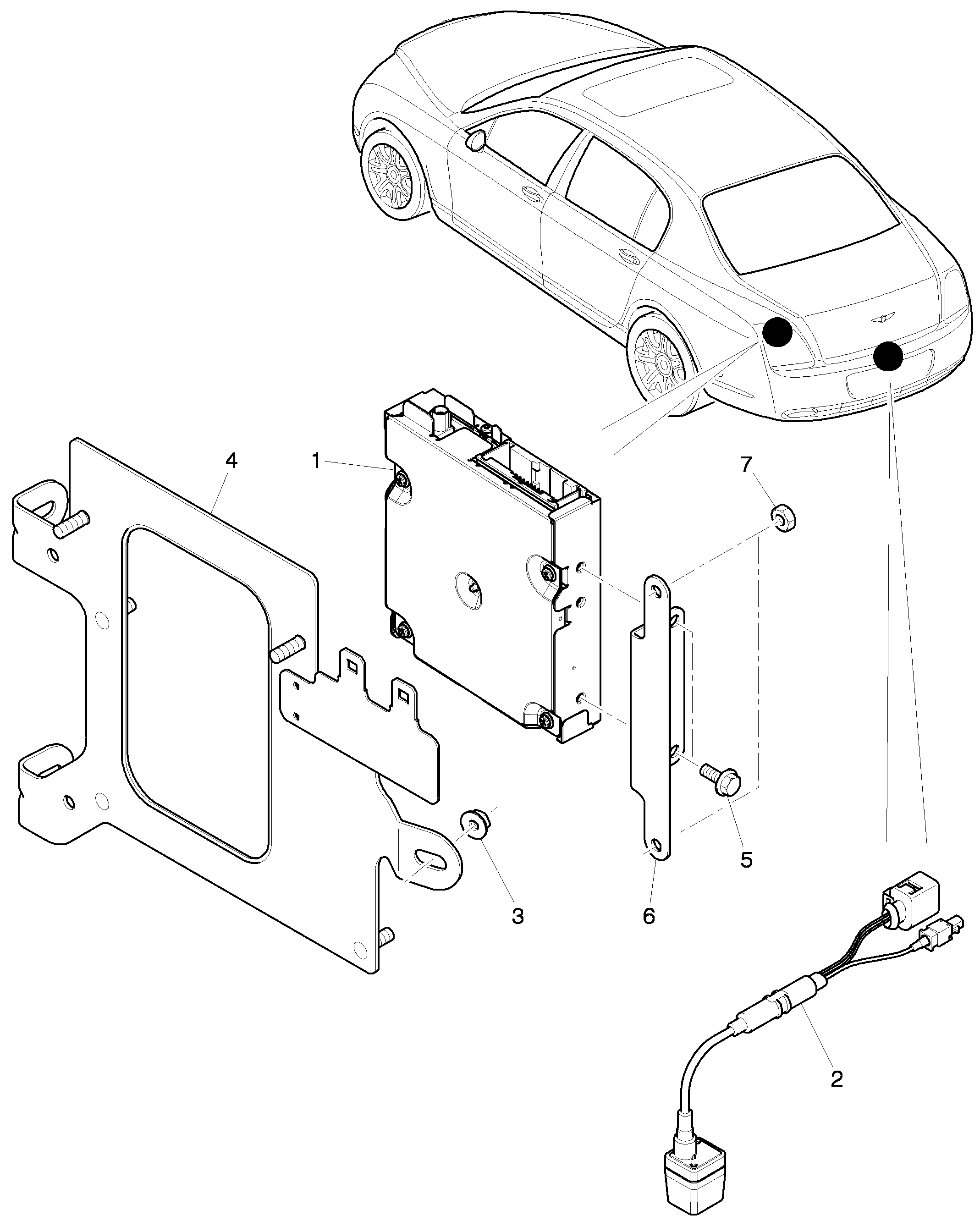 4
1
7
5
3
6
2