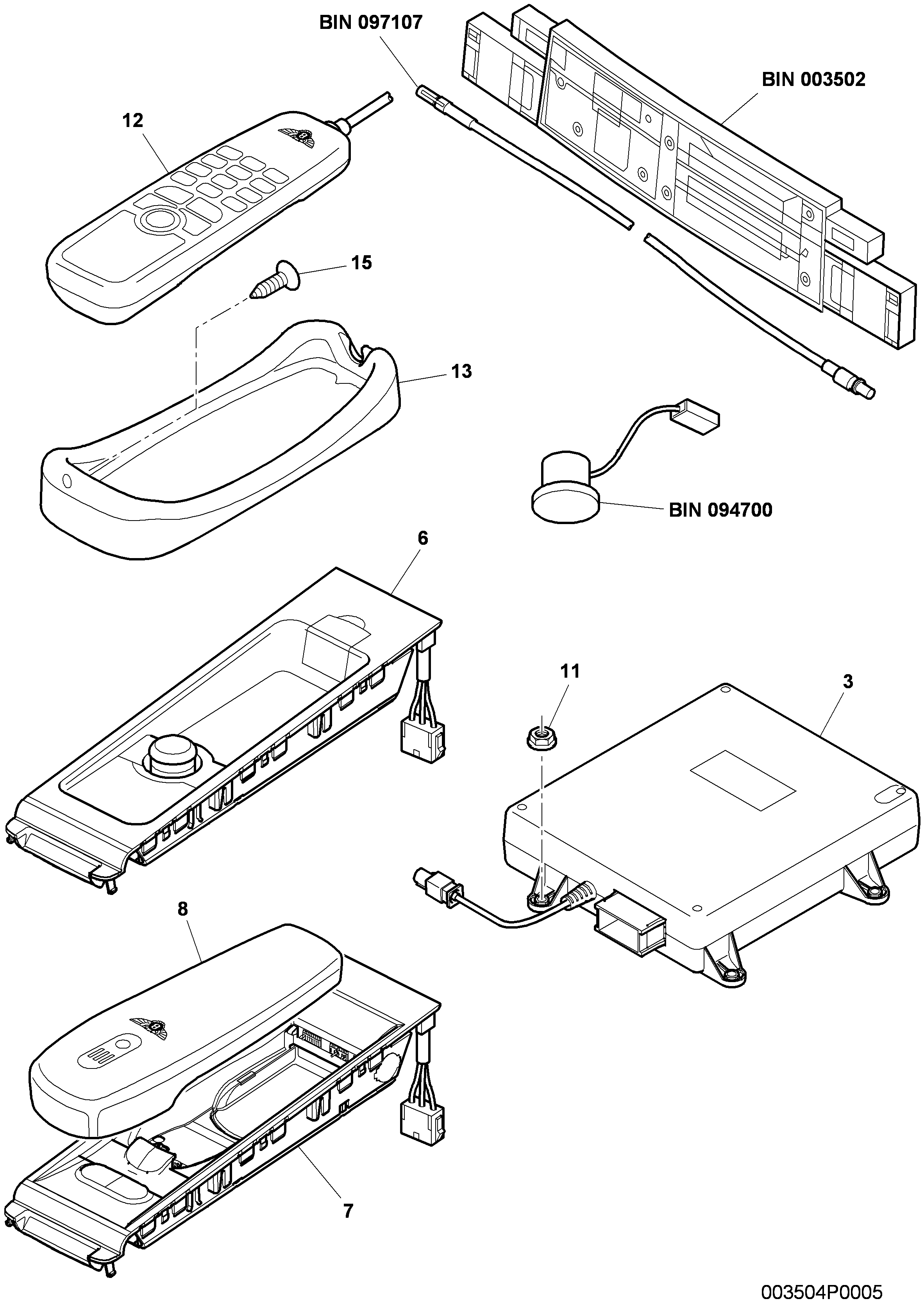 BIN 097107

BIN 003502

12

15

13

BIN 094700

6

11

3

8

7

003504P0005