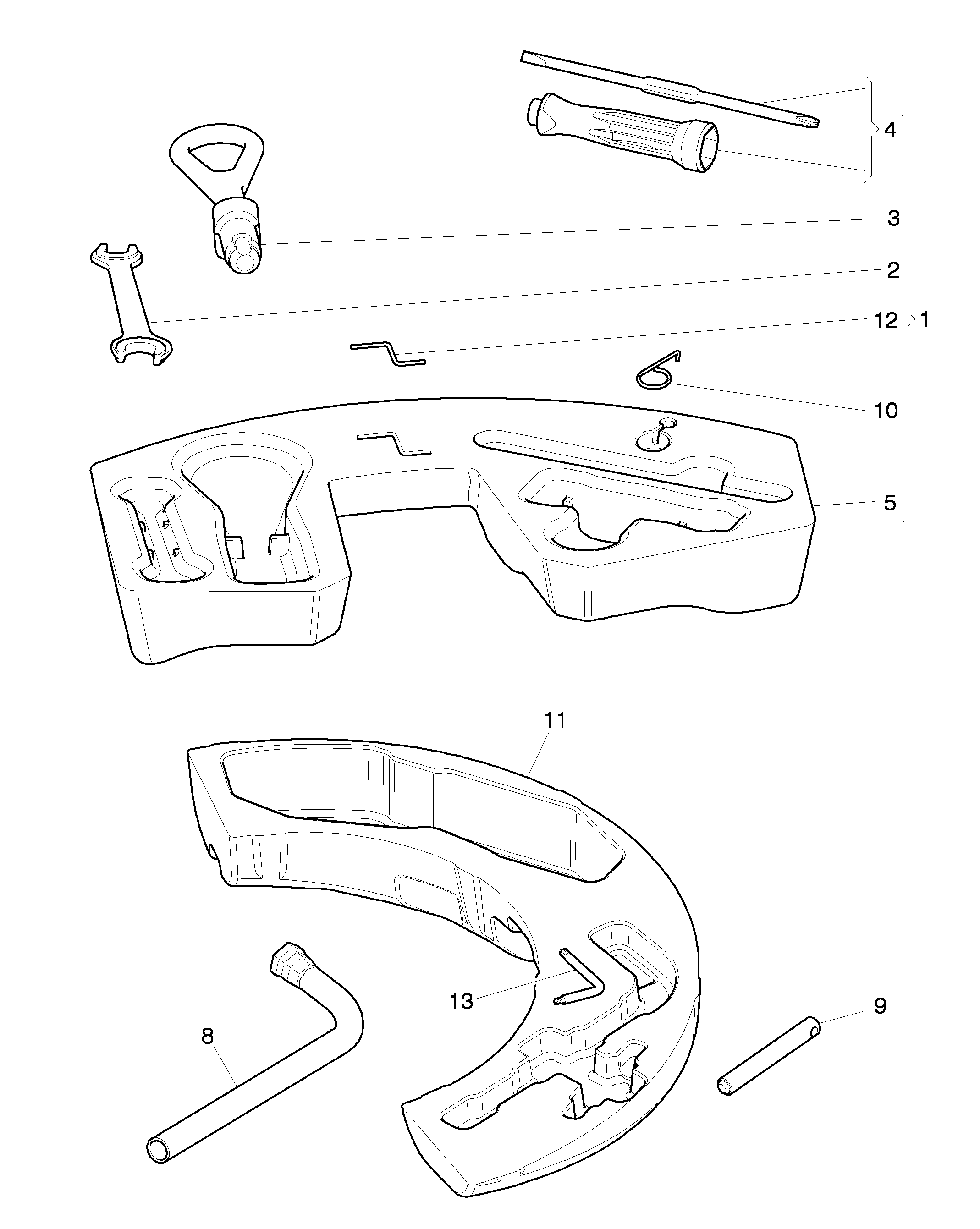 4
3
2
12
1
10
5
11
13
9
8