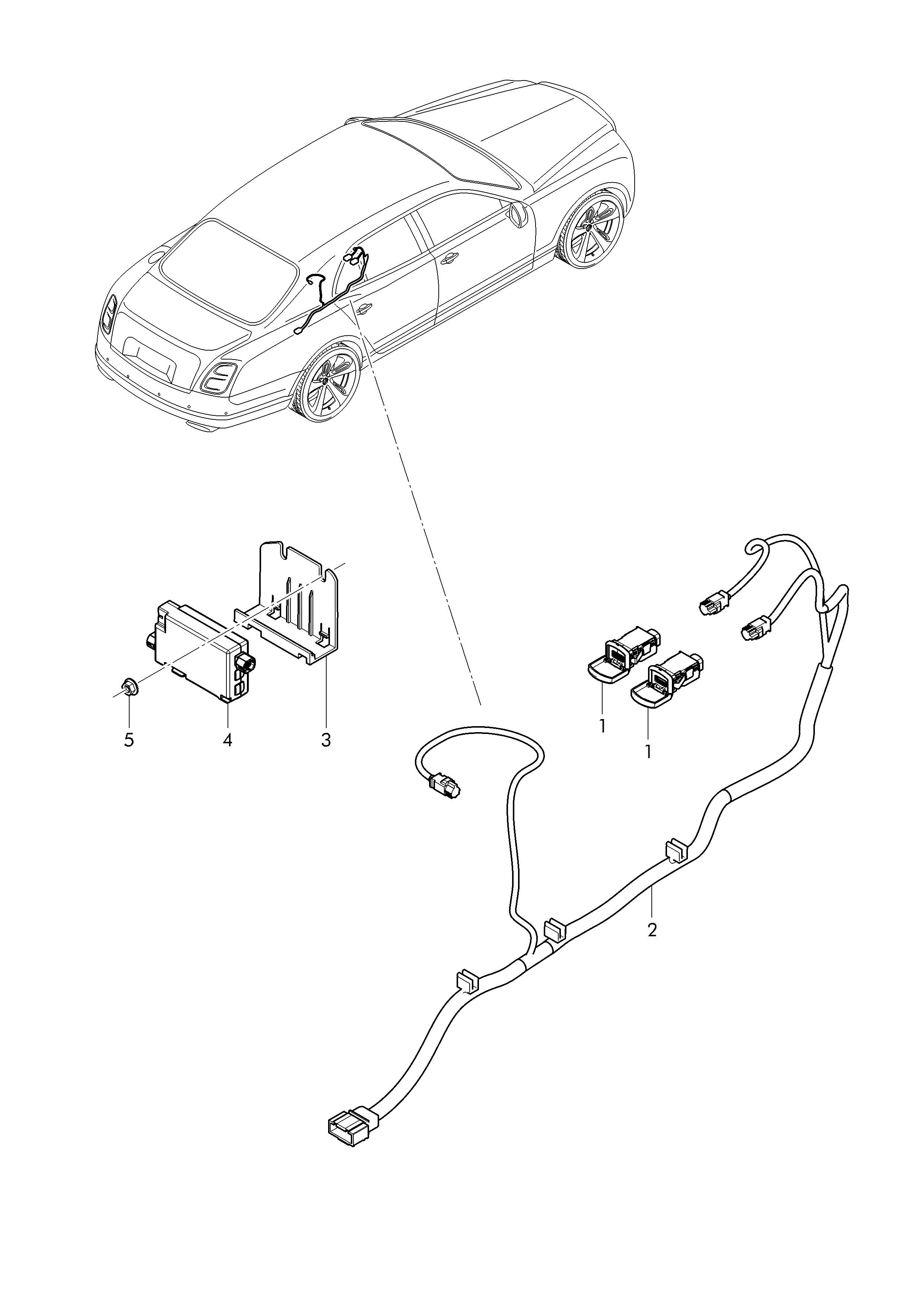 5
4
3
1
1
2