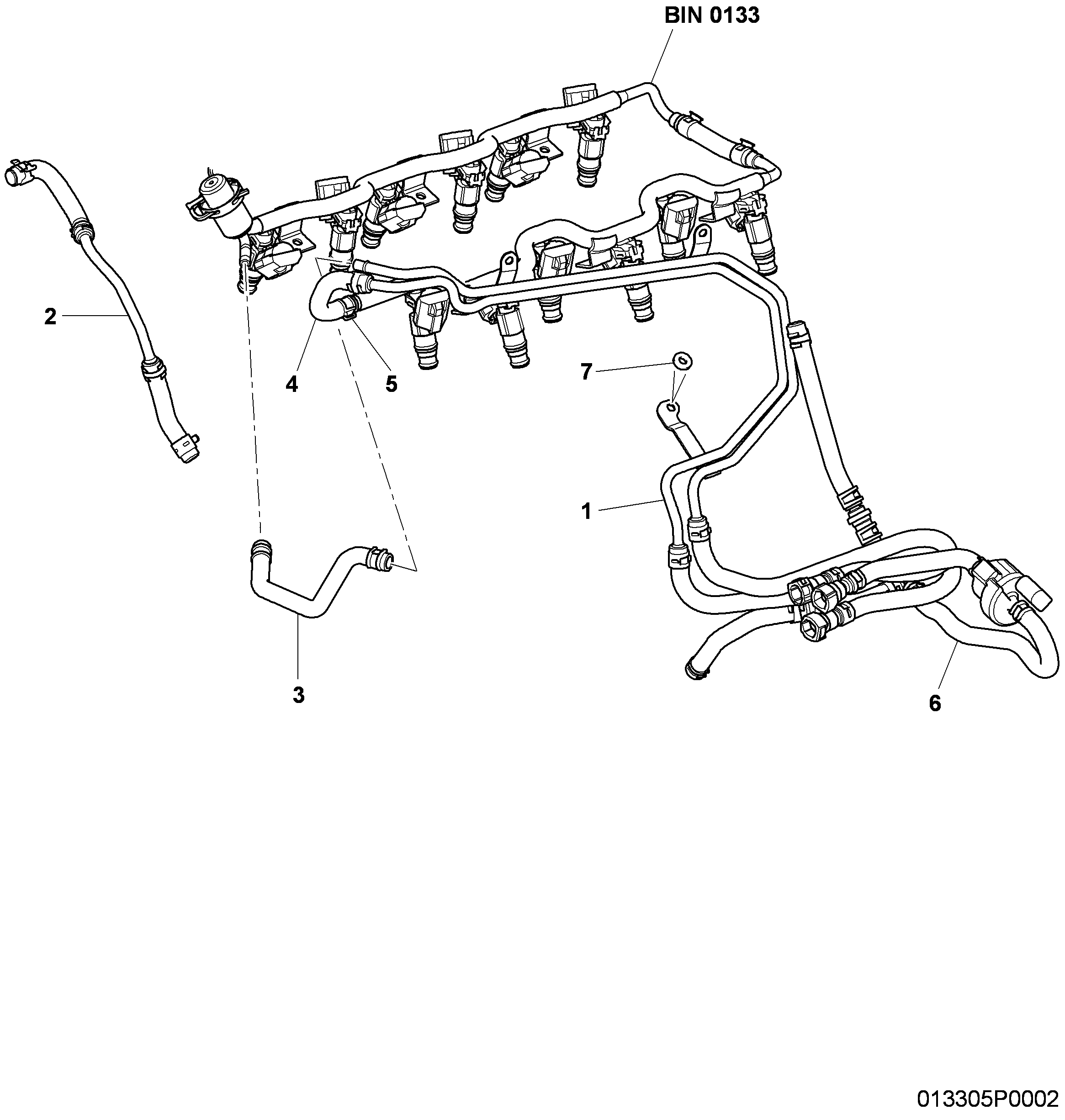 BIN 0133

2

4

5

7

1

3

6

013305P0002