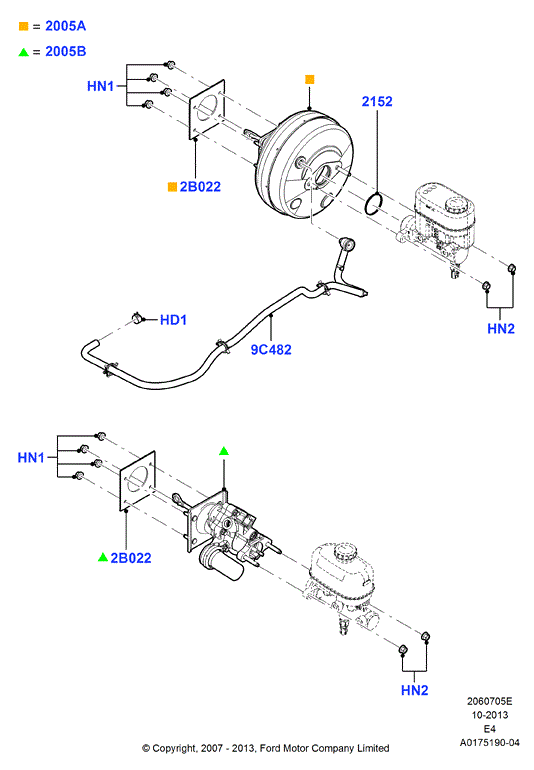 ■ = 2005A

▲ = 2005B

HN1

■

2152

■ 2B022

HD1

9C482

HN2

HN1

▲

▲ 2B022

HN2

2060705E
10-2013
E4
A0175190-04

© Copyright, 2007 - 2013, Ford Motor Company Limited